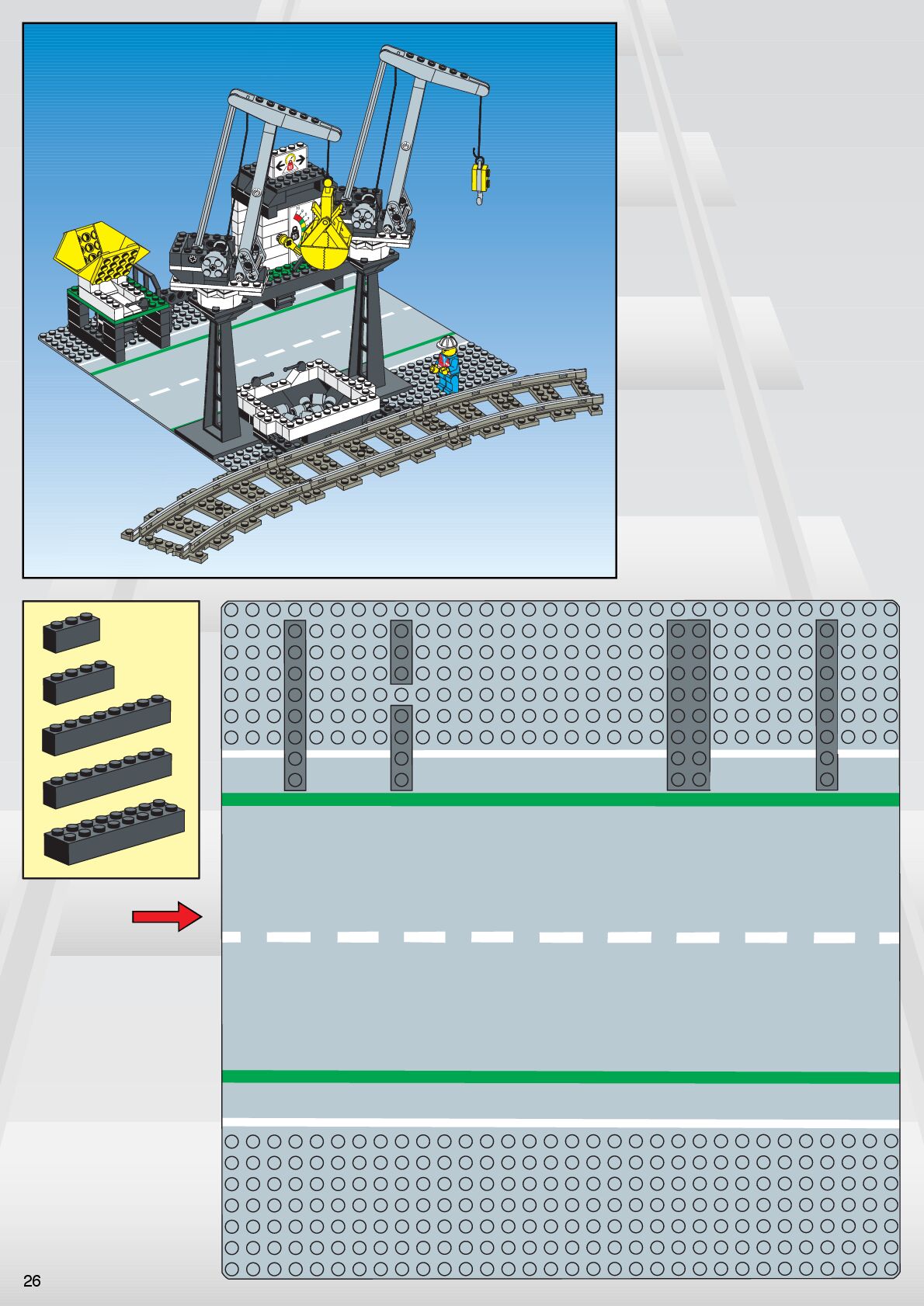 26