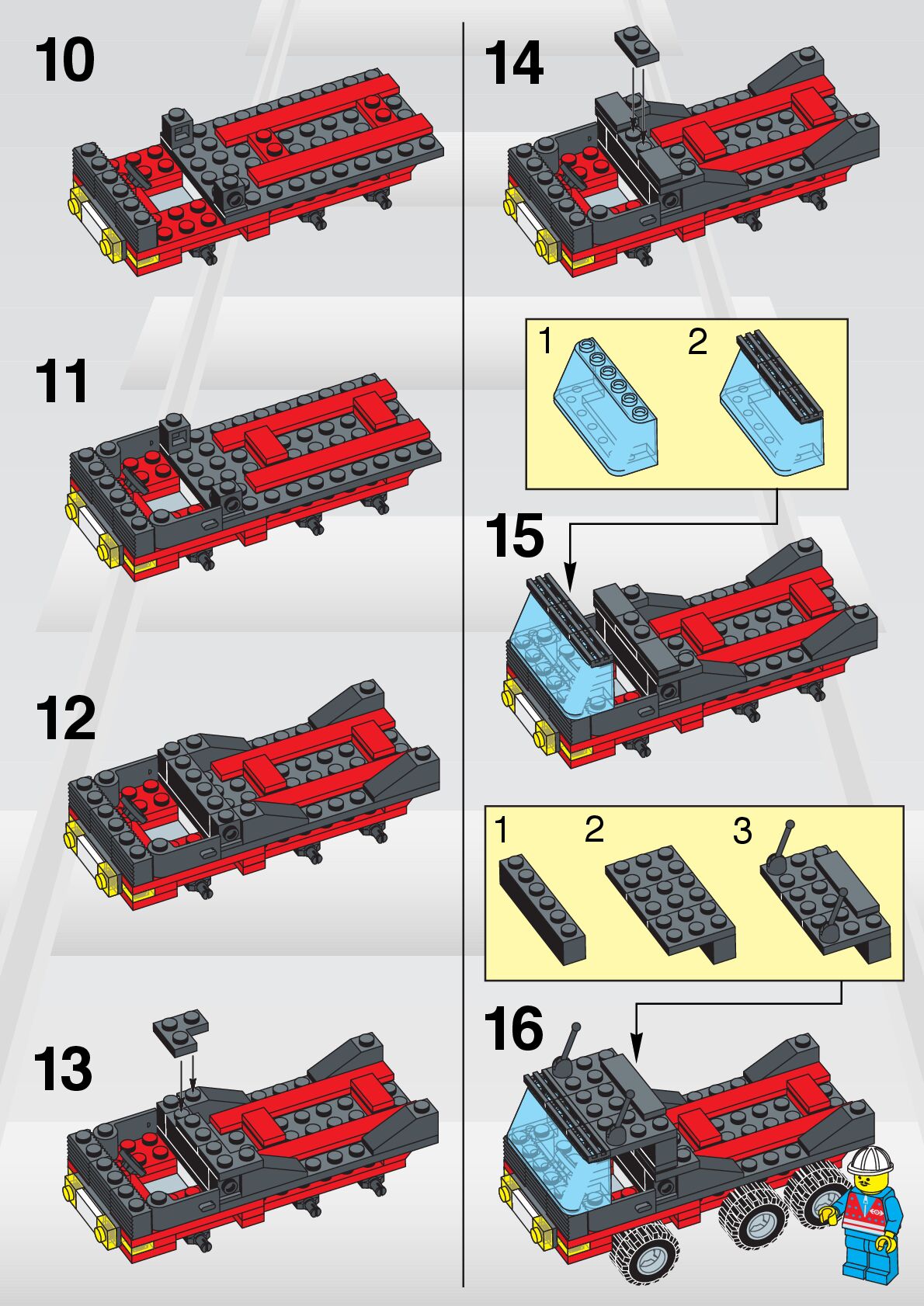 10

11

12

13

14

1 2

15

1 2 3

16