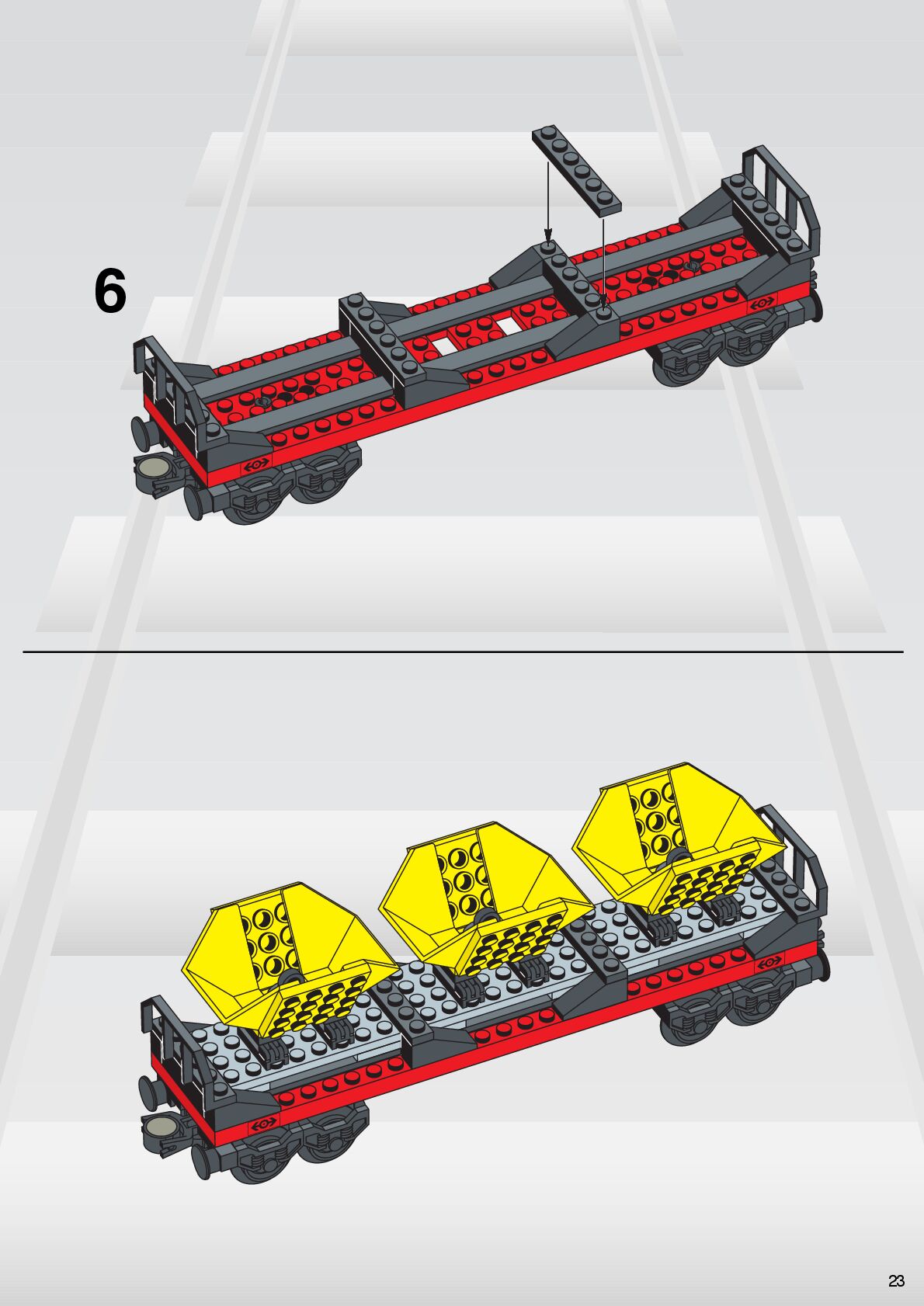 6

23