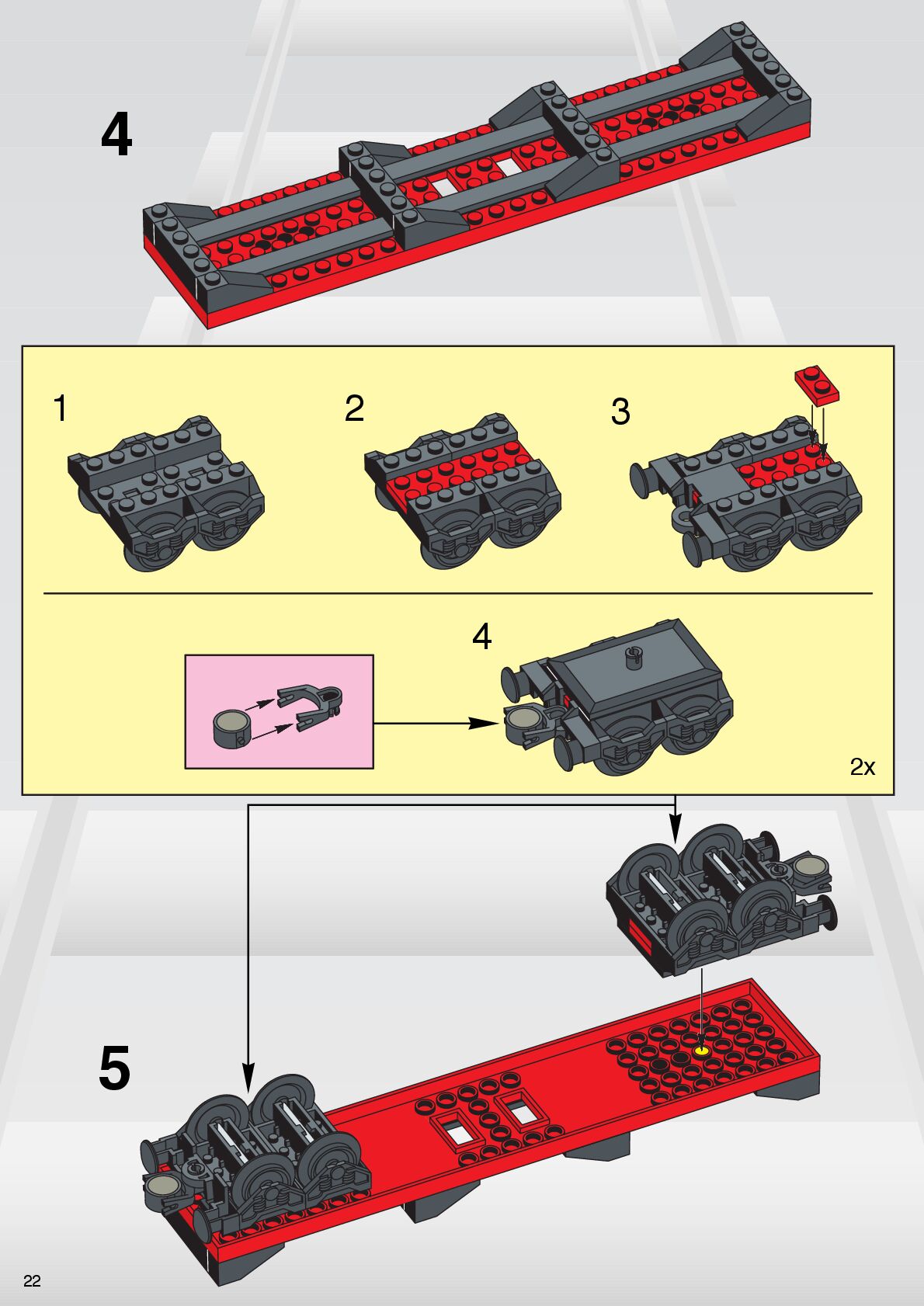 4

1

2

3

4

2x

5

22