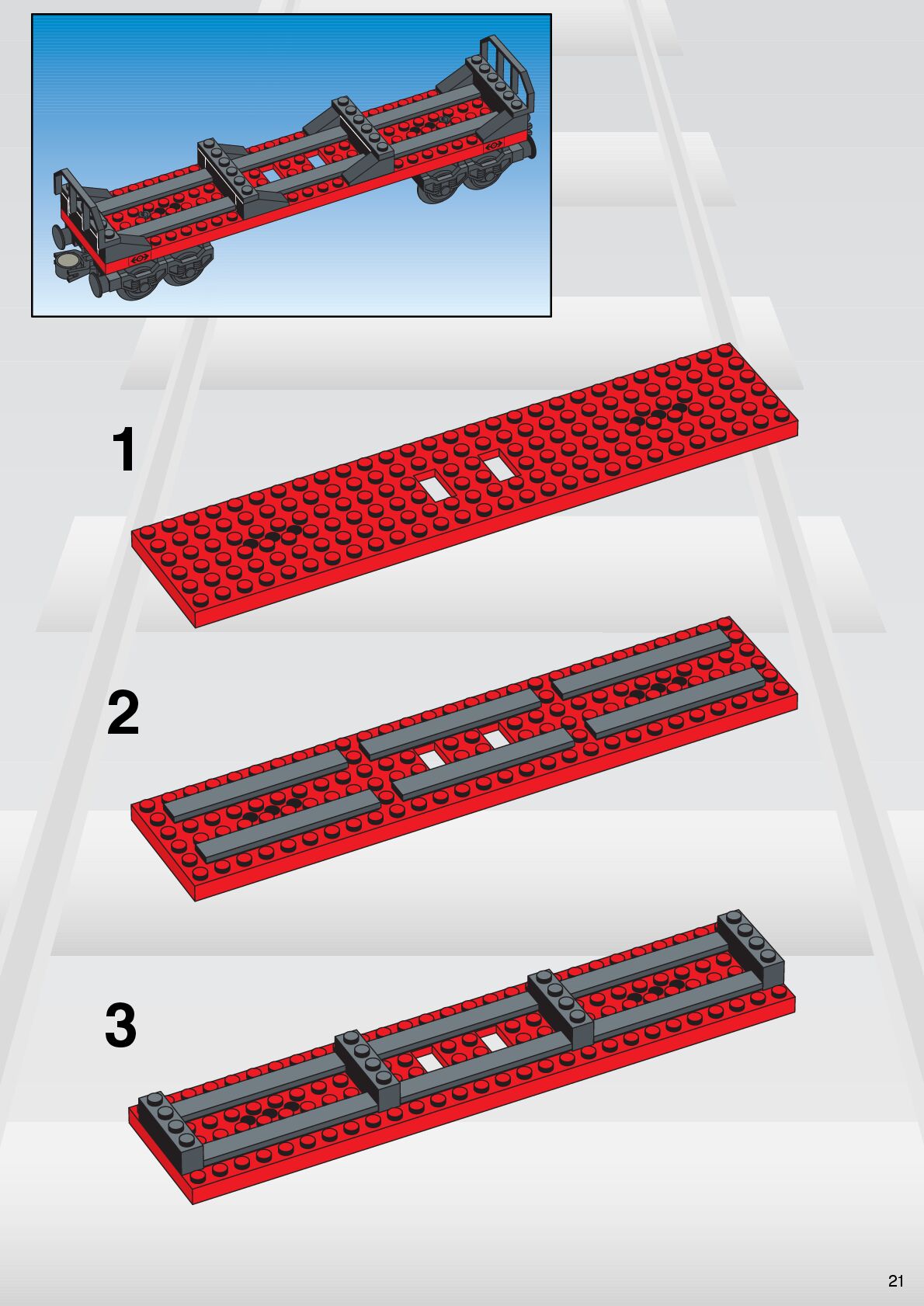 1

2

3

21