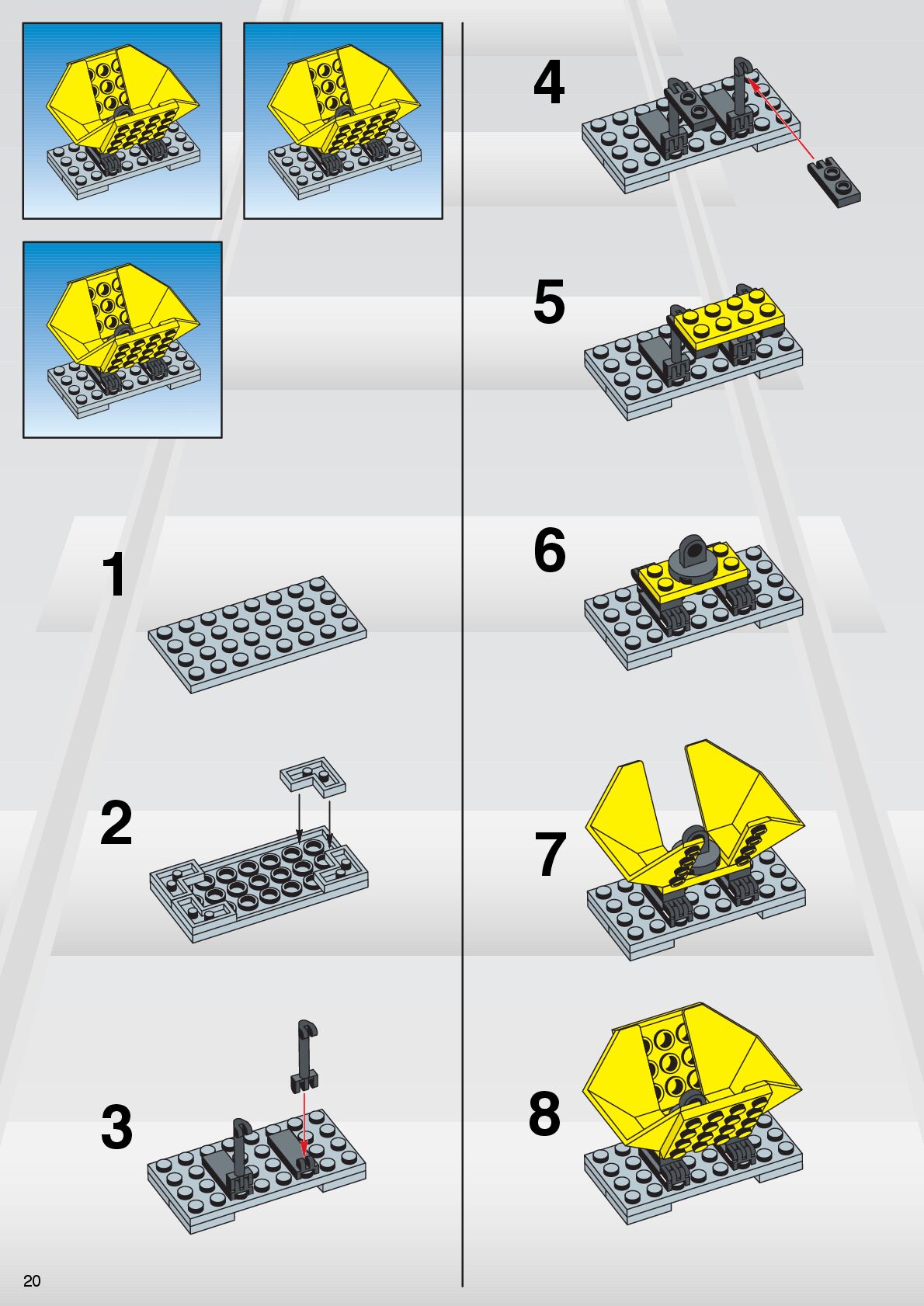 1

2

3

4

5

6

7

8

20