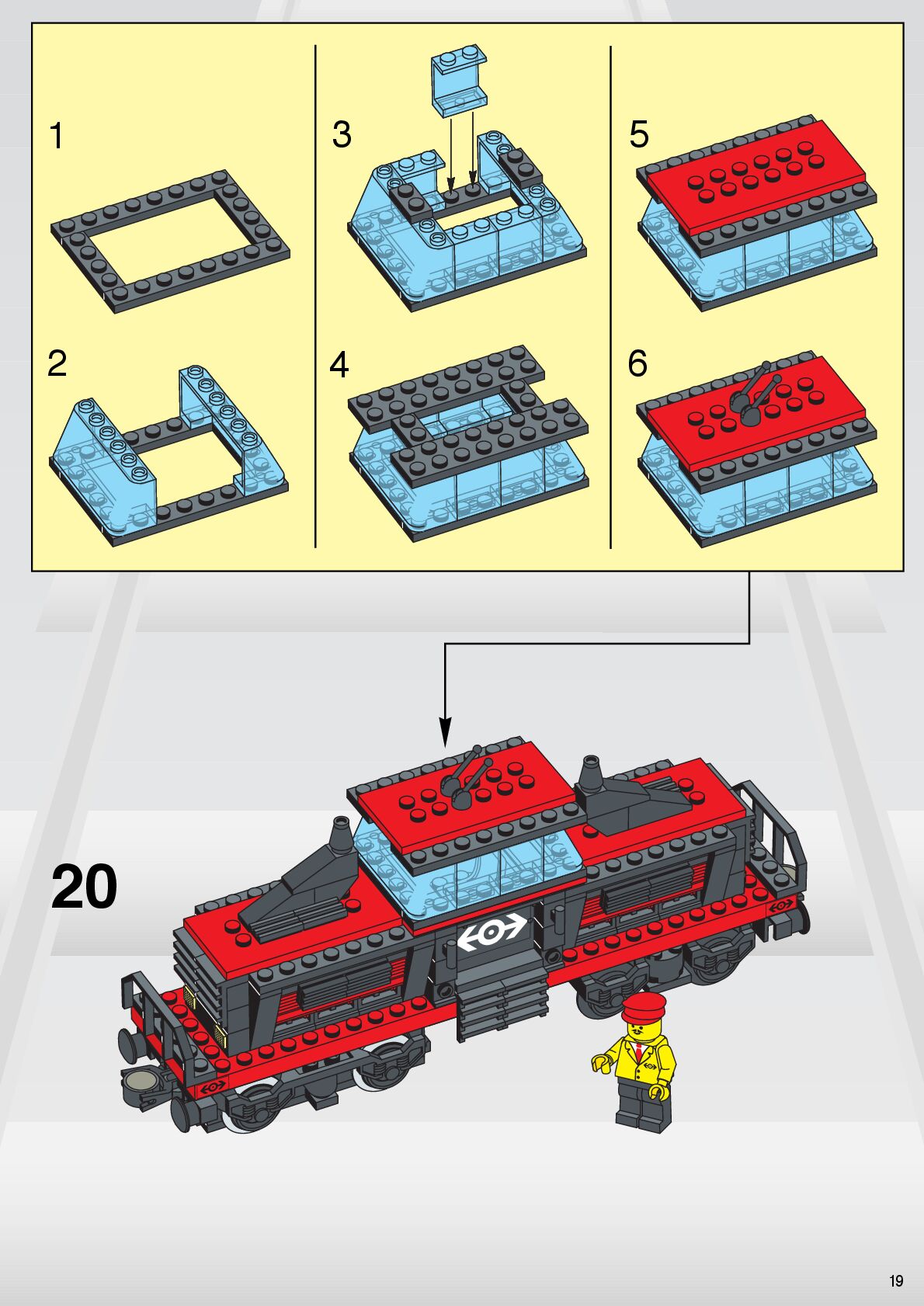 1

2

3

4

5

6

20

19