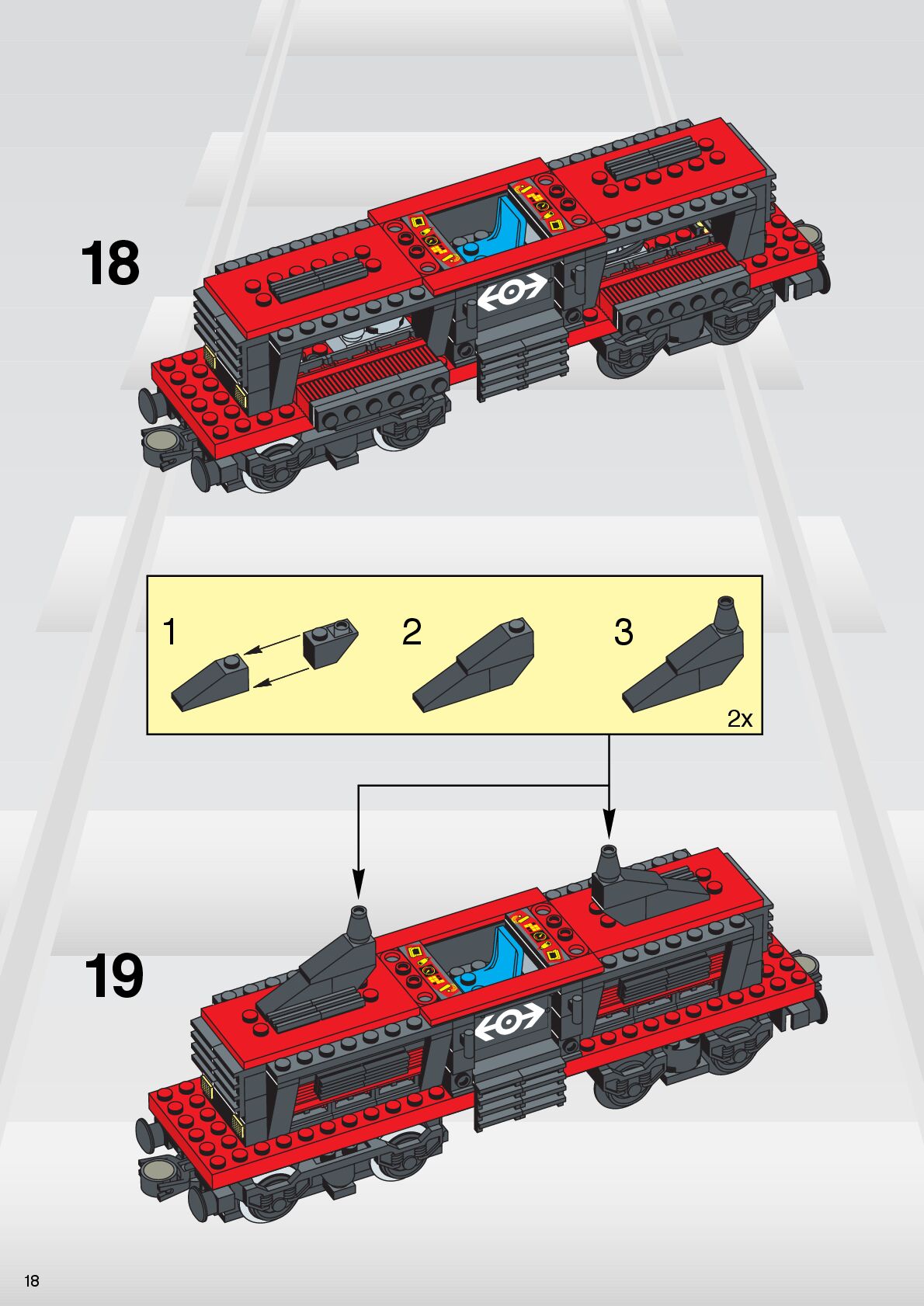 18

1

2

3

2x

19

18