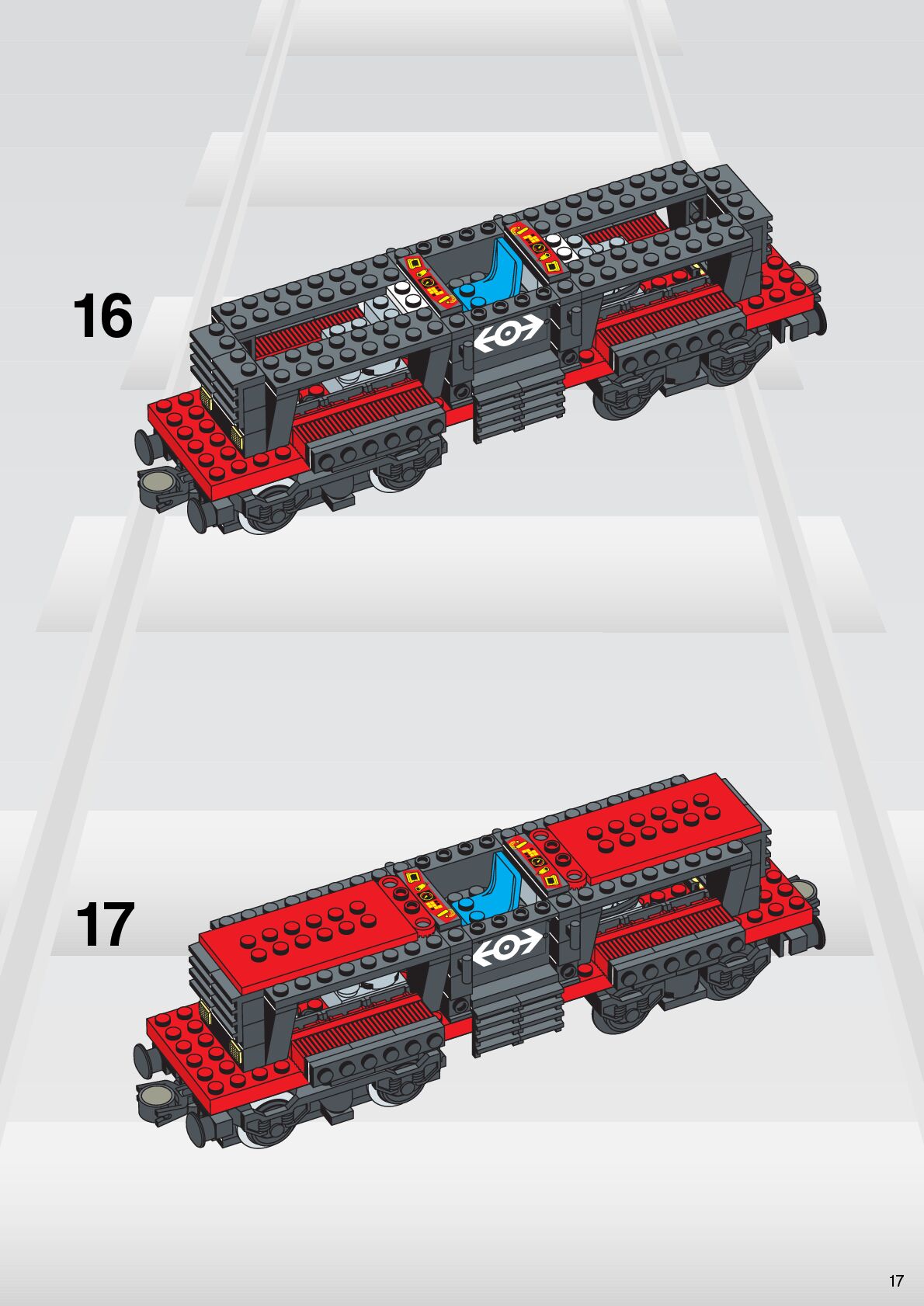 16

17

17