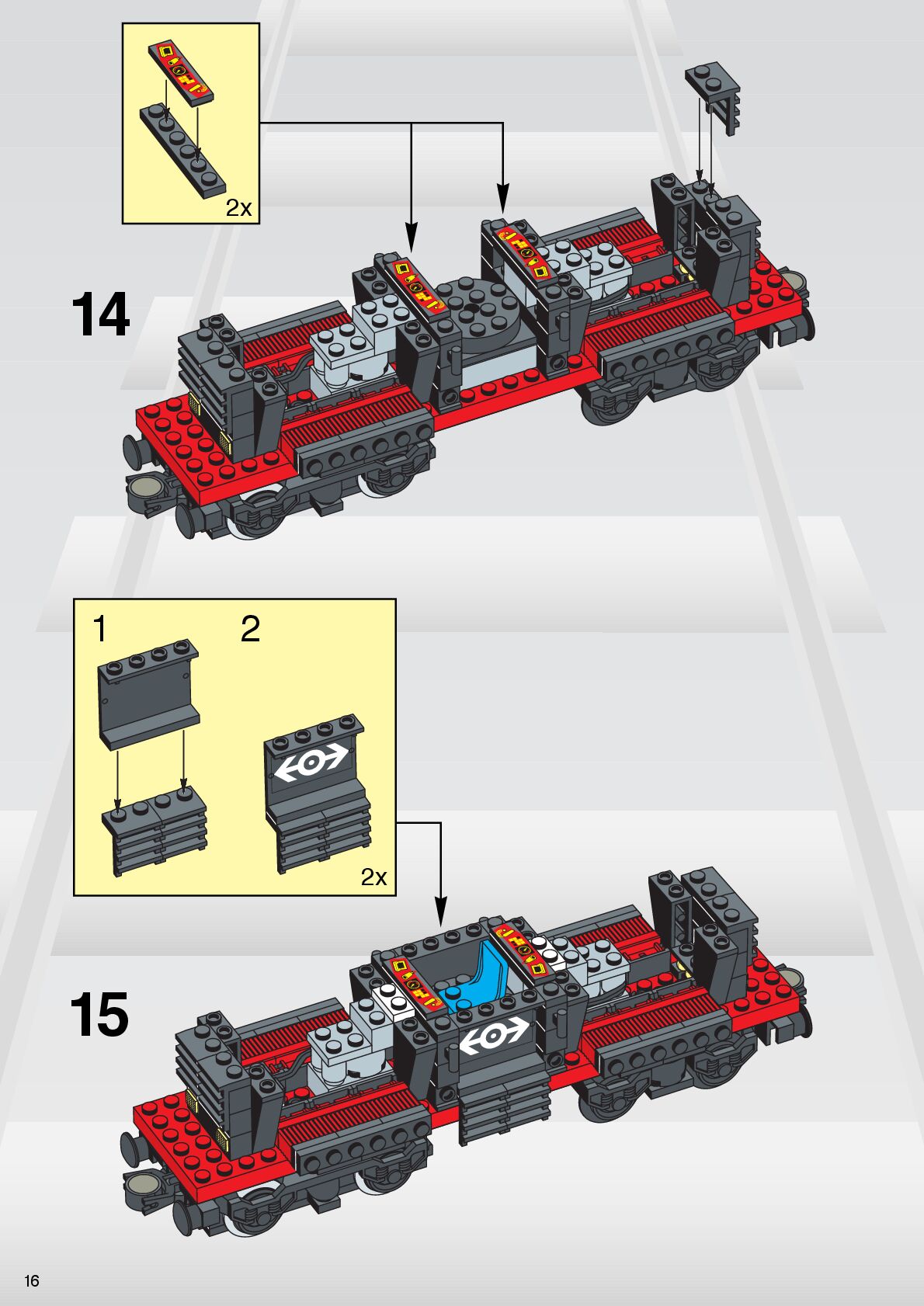 2x

14

1 2

2x

15

16