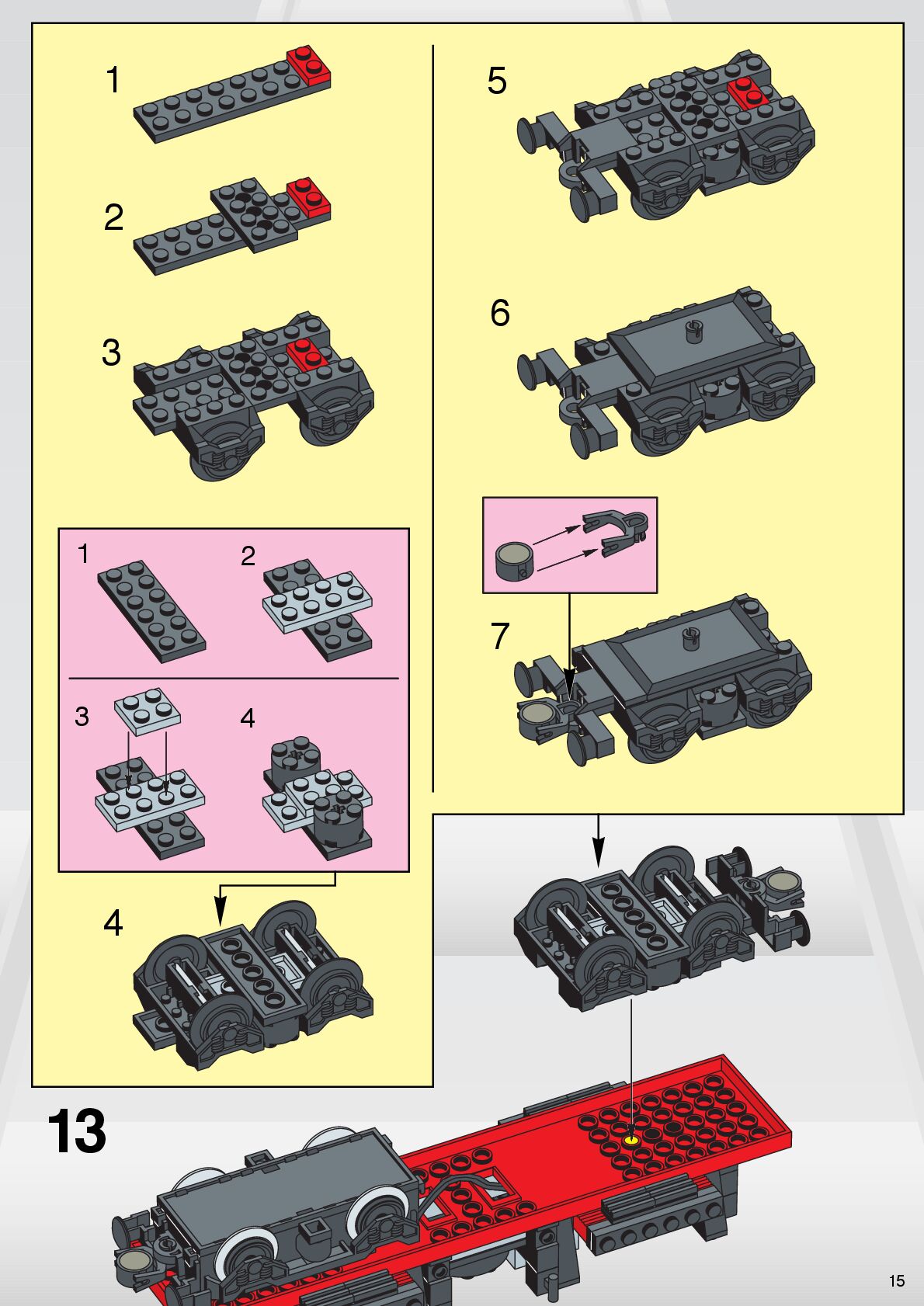 1

2

3

1

2

3

4

4

5

6

7

13

15