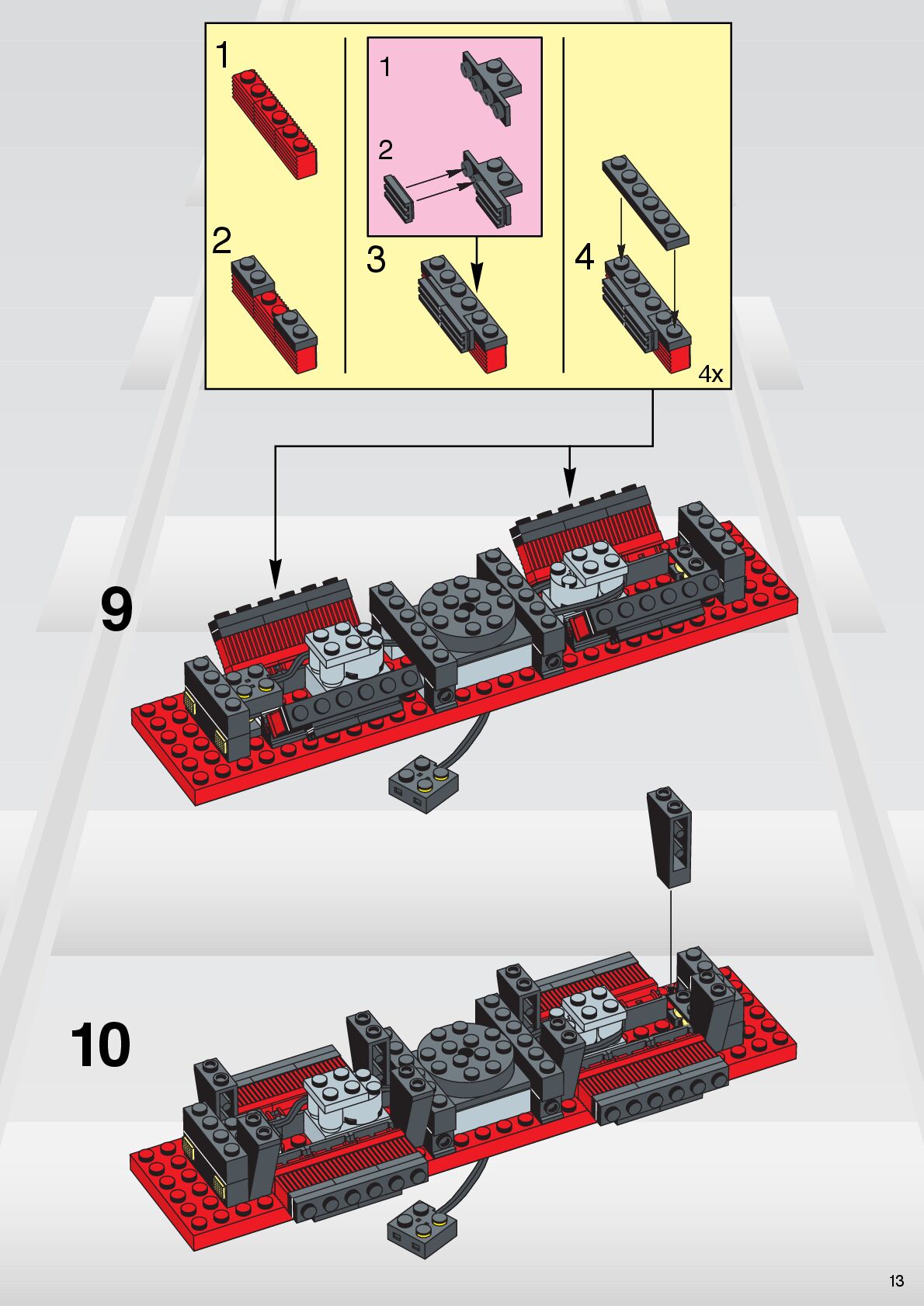 1

2

1

2

3

4

4x

9

10

13