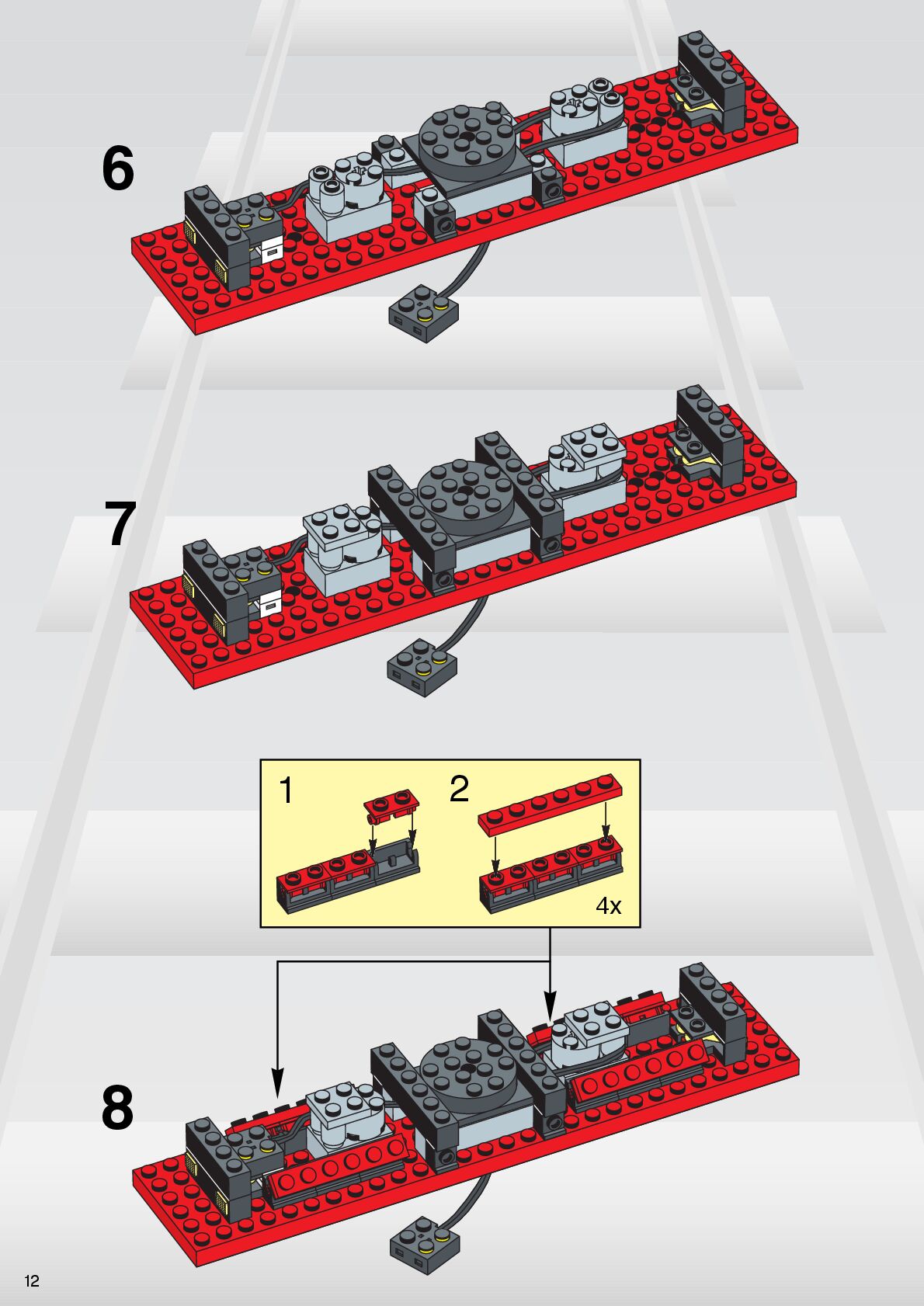 6

7

1

2

4x

8

12