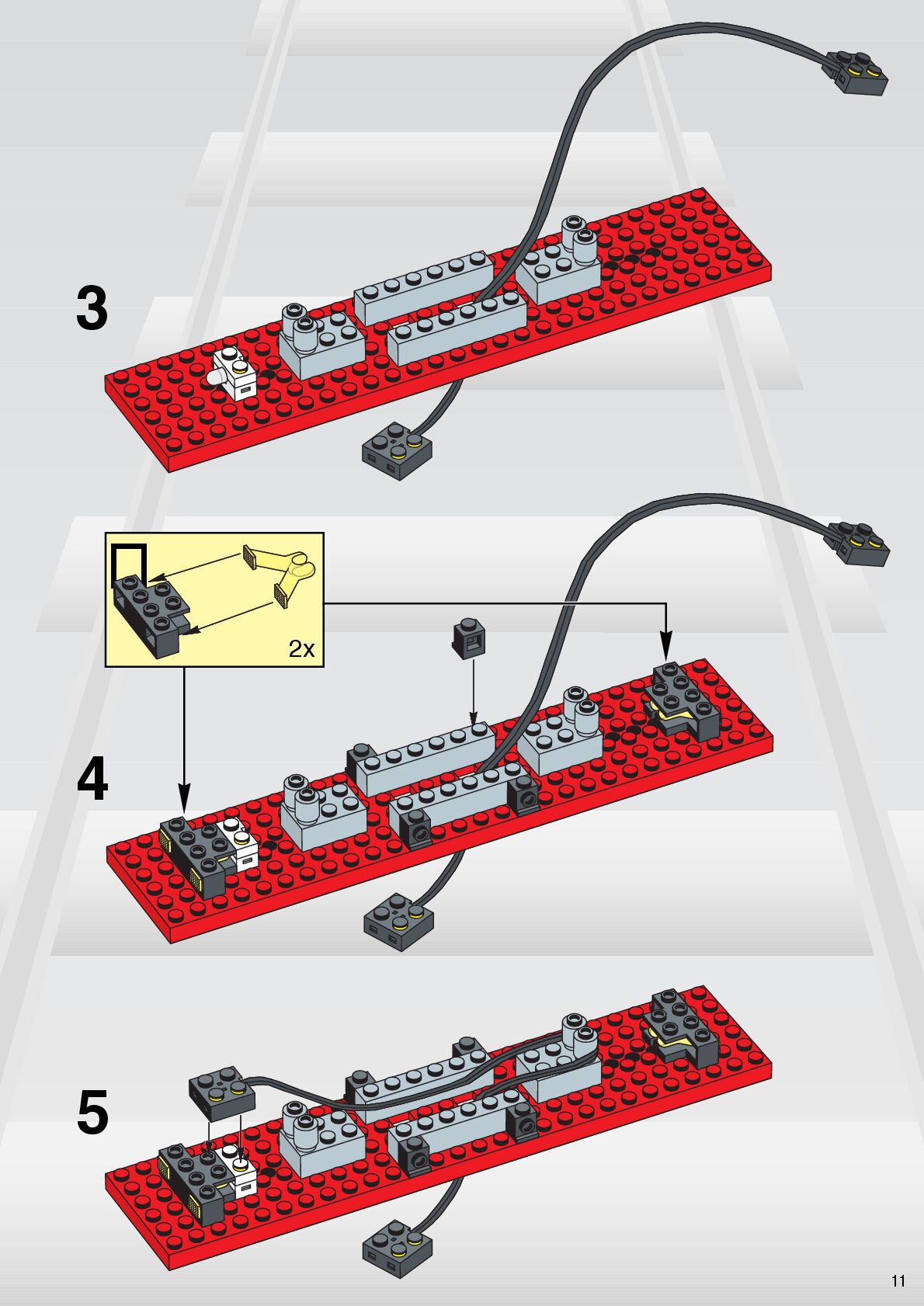 3

2x

4

5

11