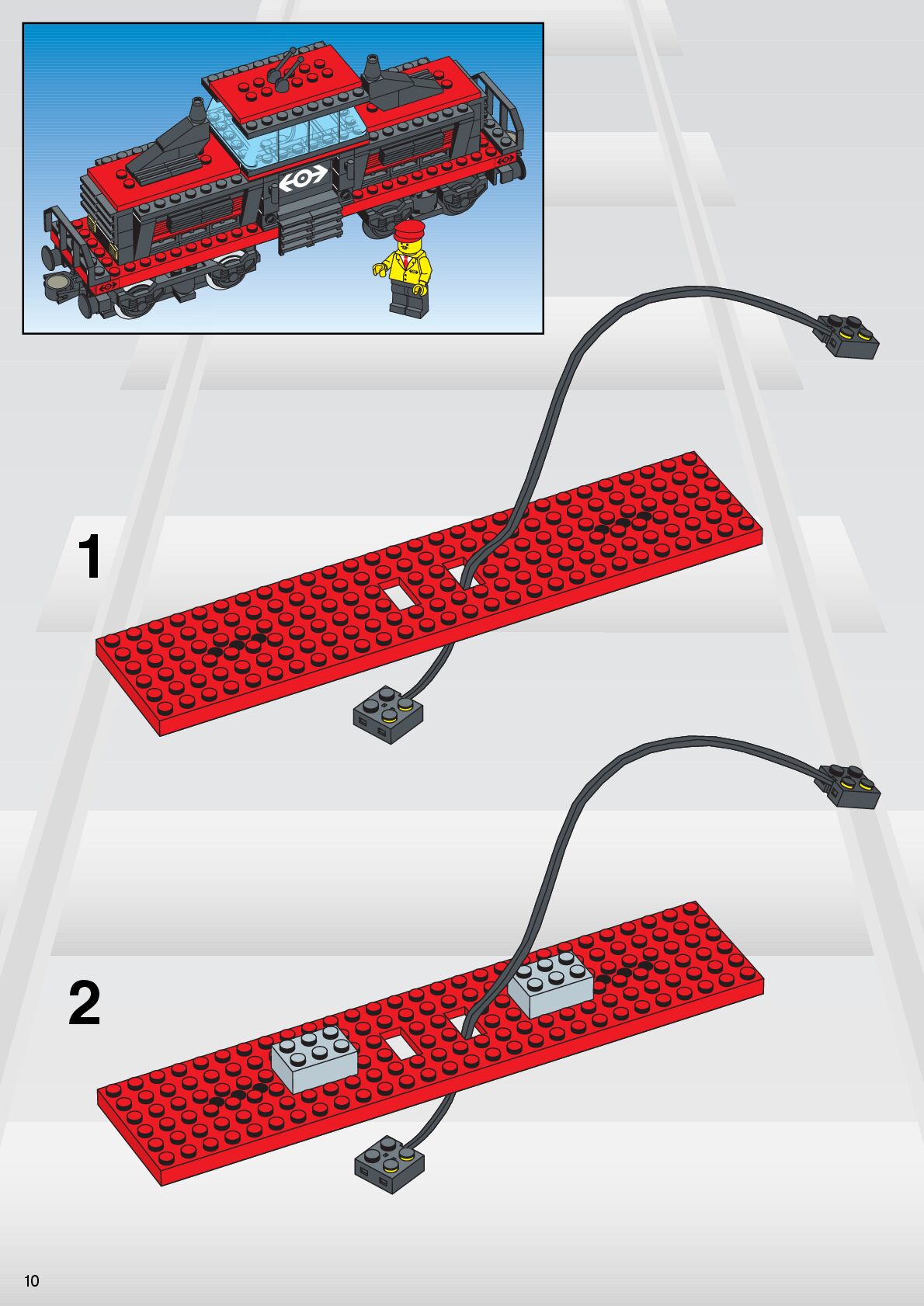 1

2

10