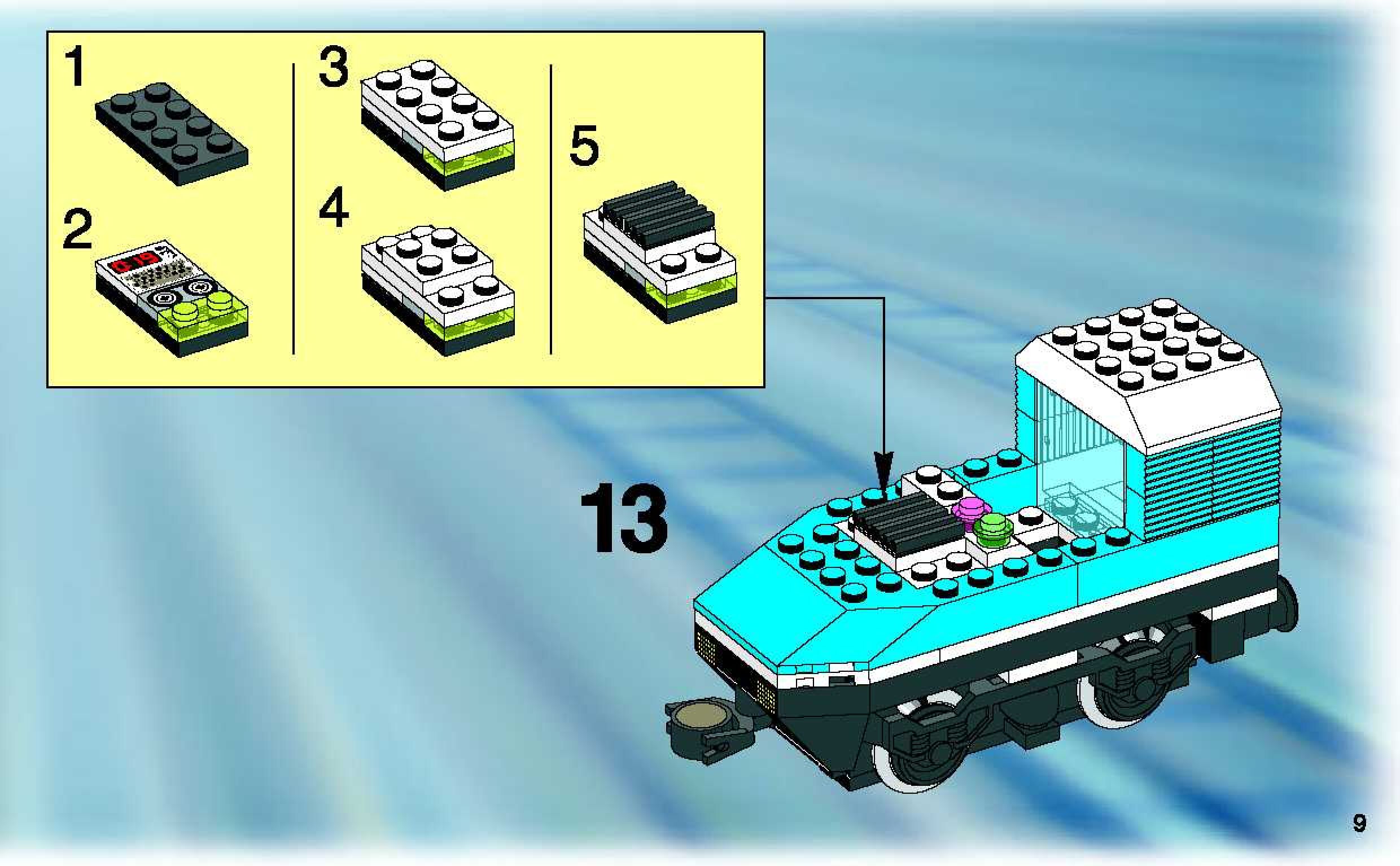 1

2

3

4

5

13

9