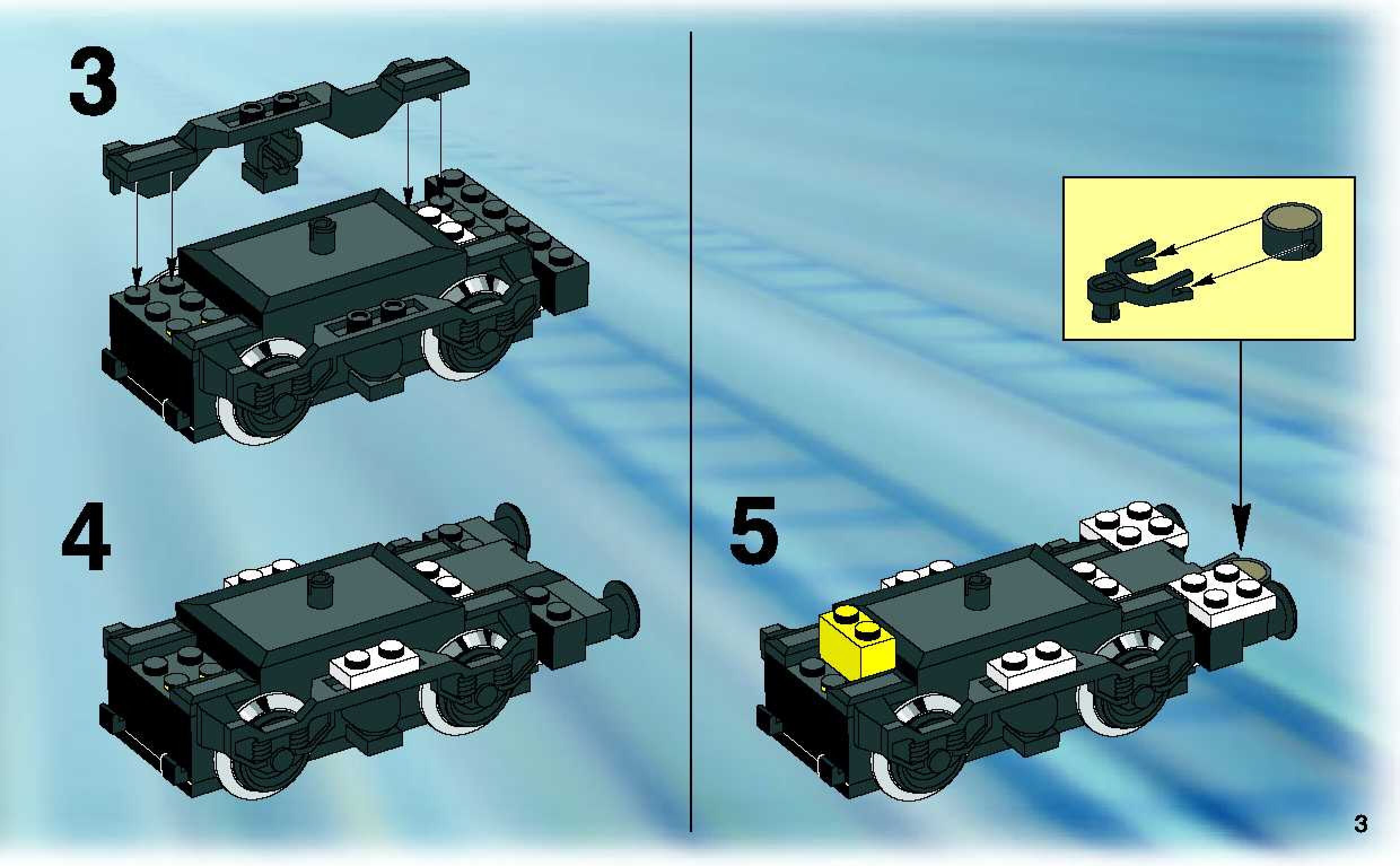 3

4

5

3