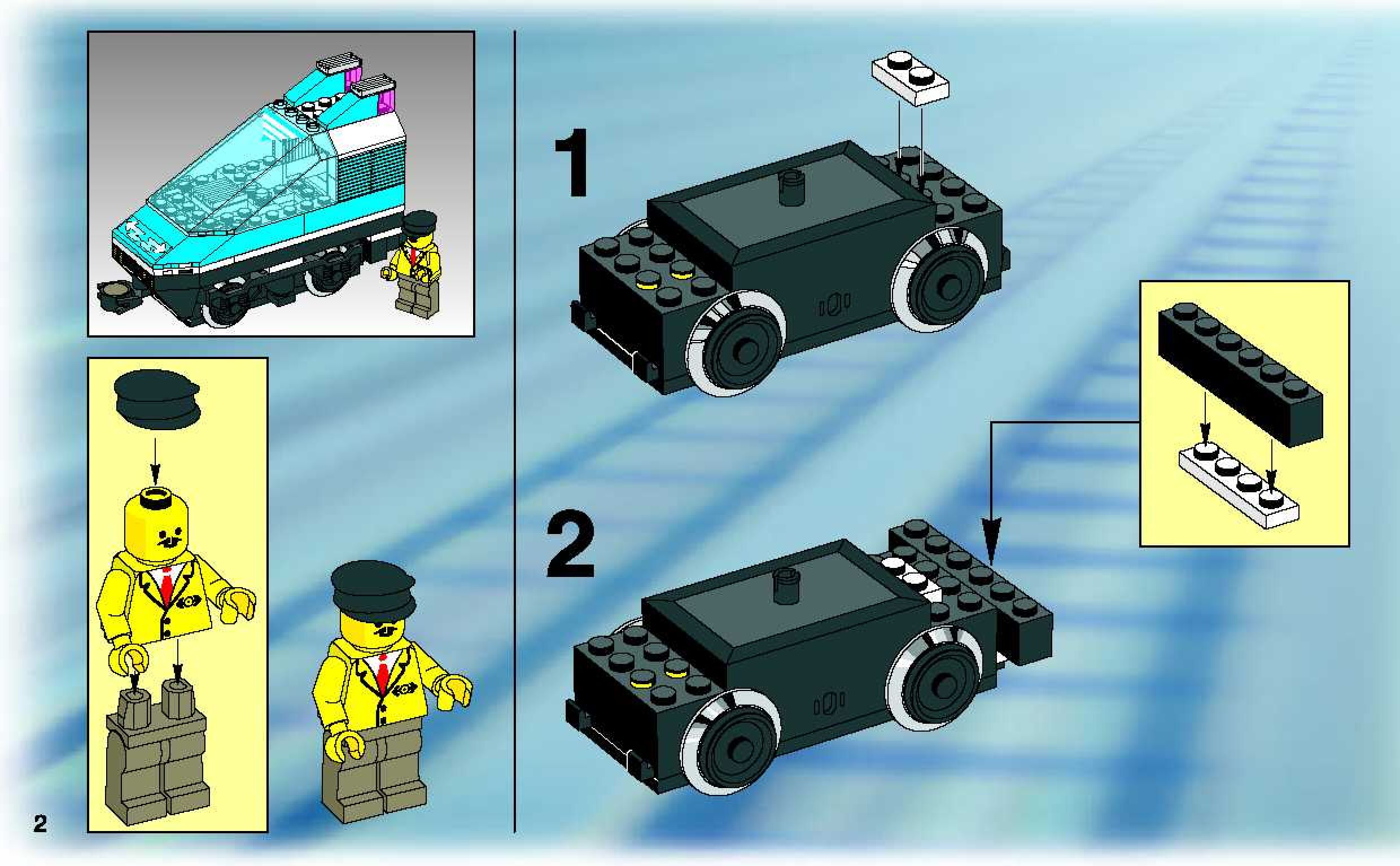 1

2

2