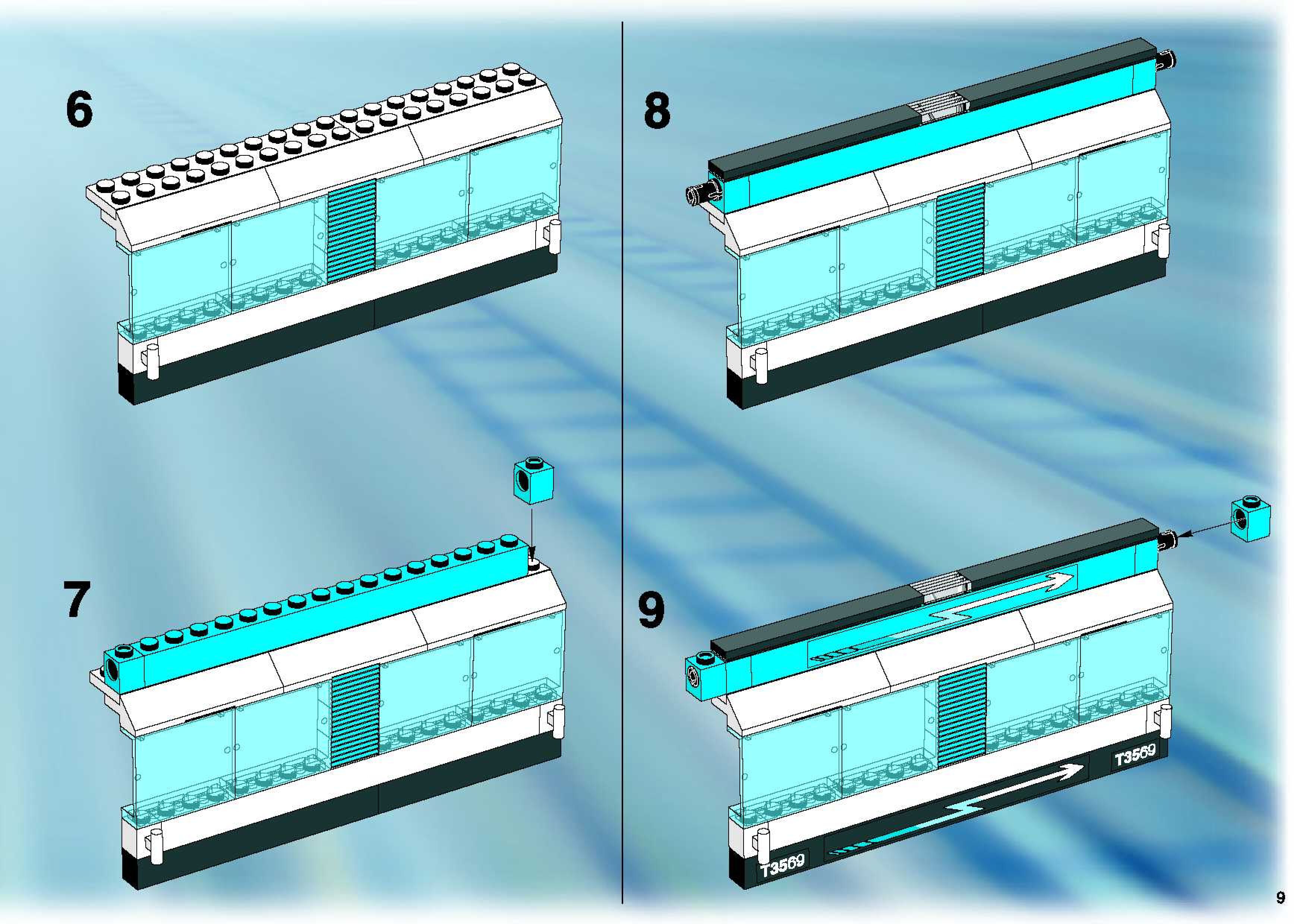 6

7

8

9

T3569

T3569

9