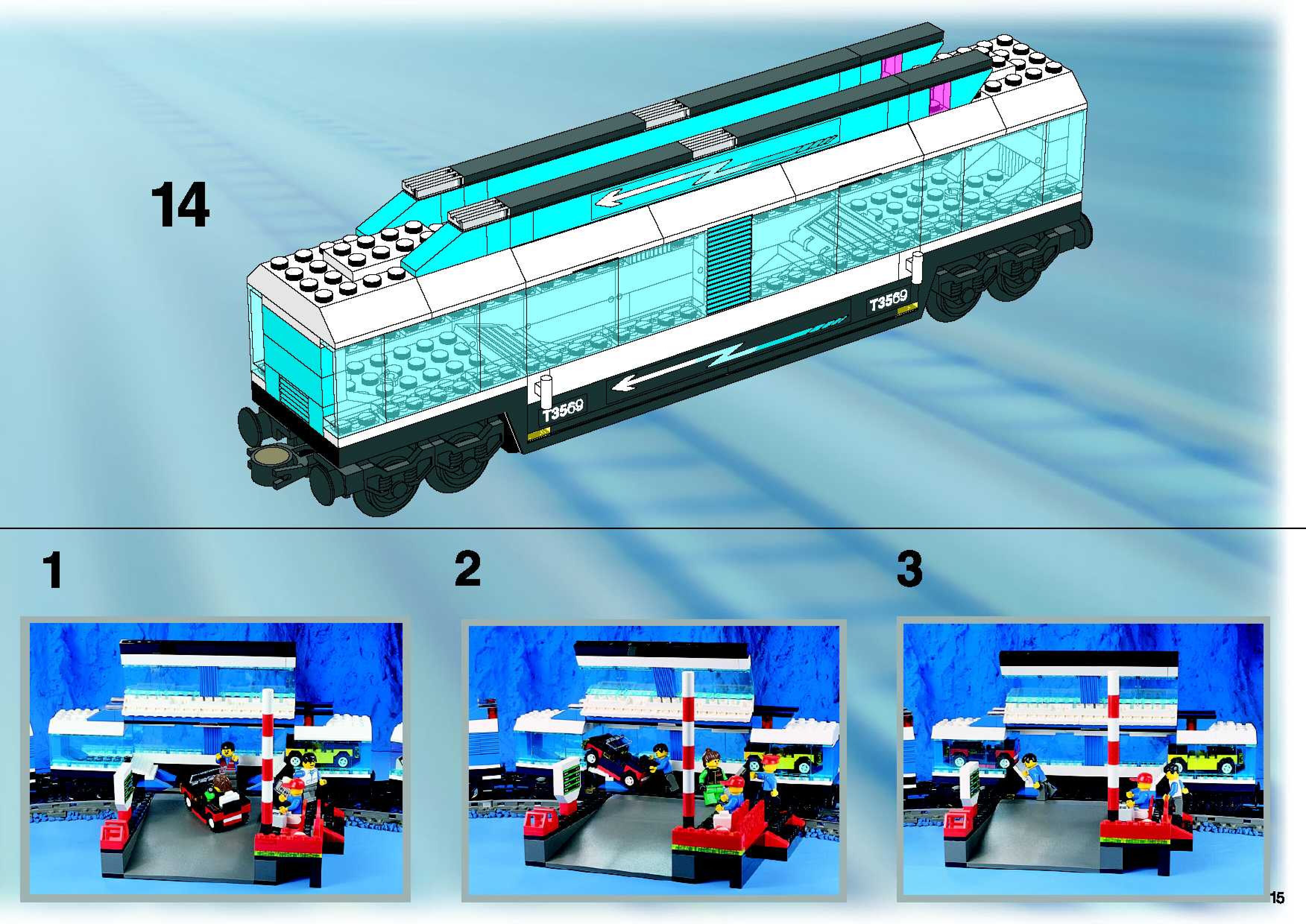 14

T3569

T3569

1

2

3

15