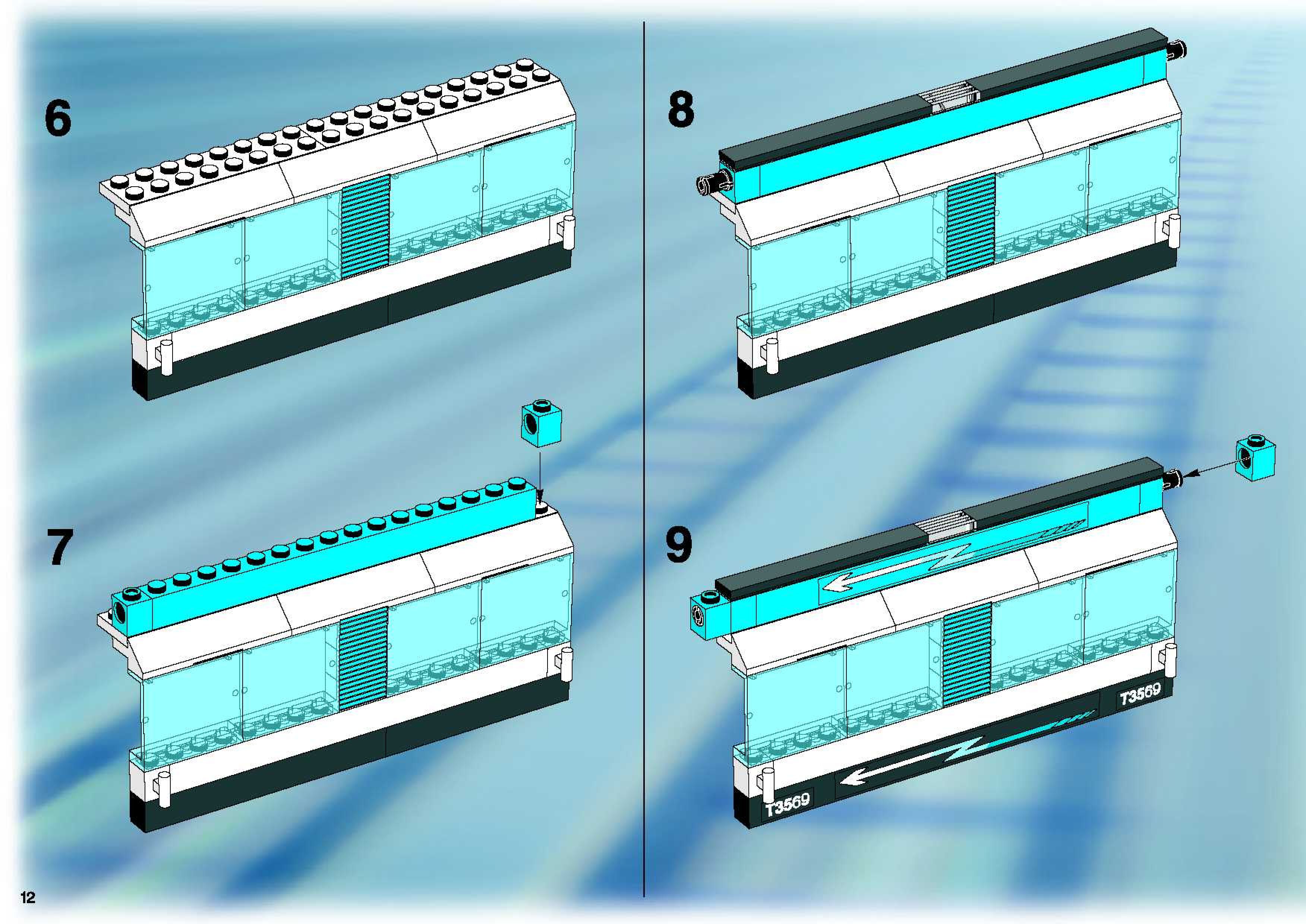 6

7

8

9

T3569

T3569

12