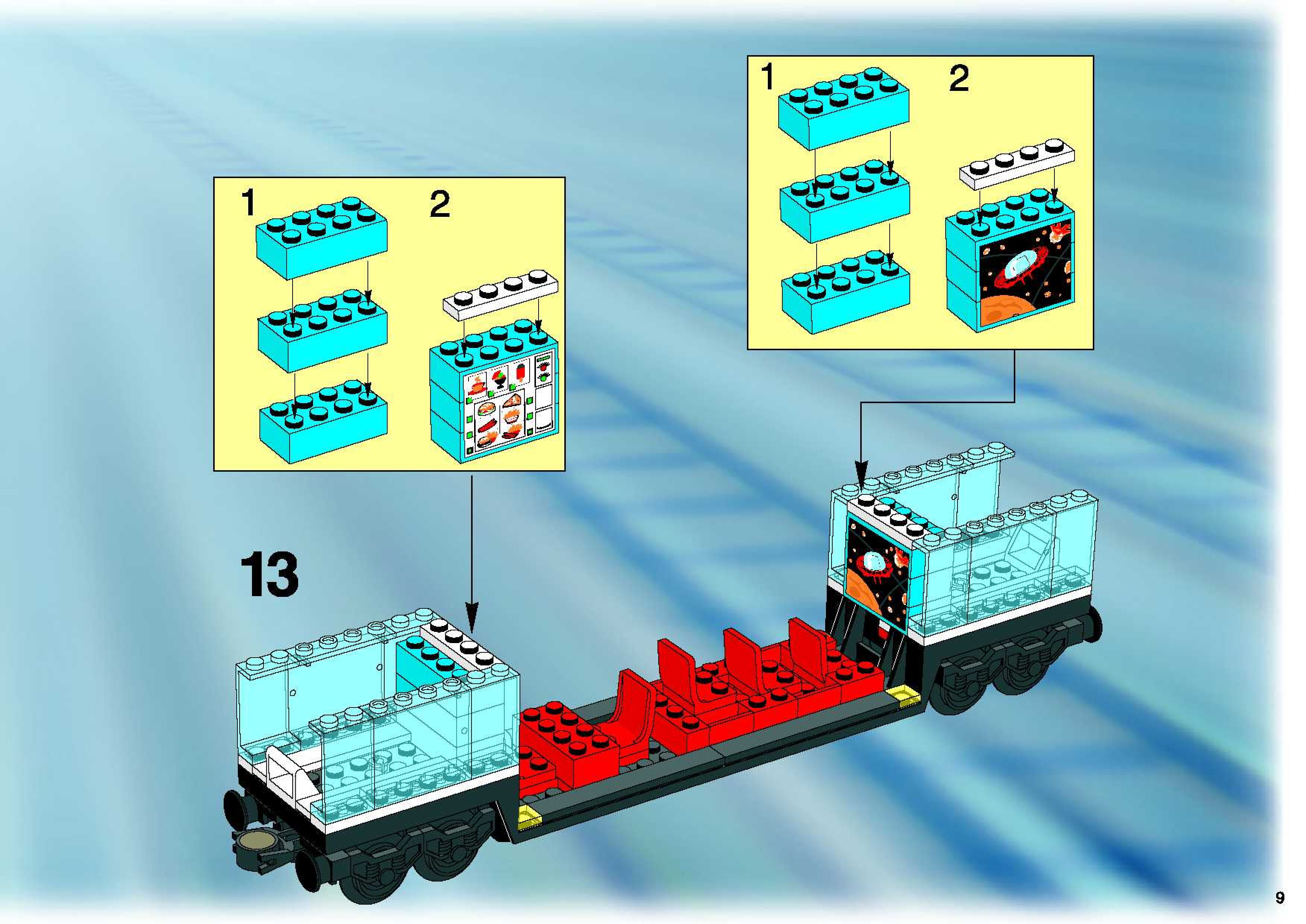 1

2

1

2

13

9