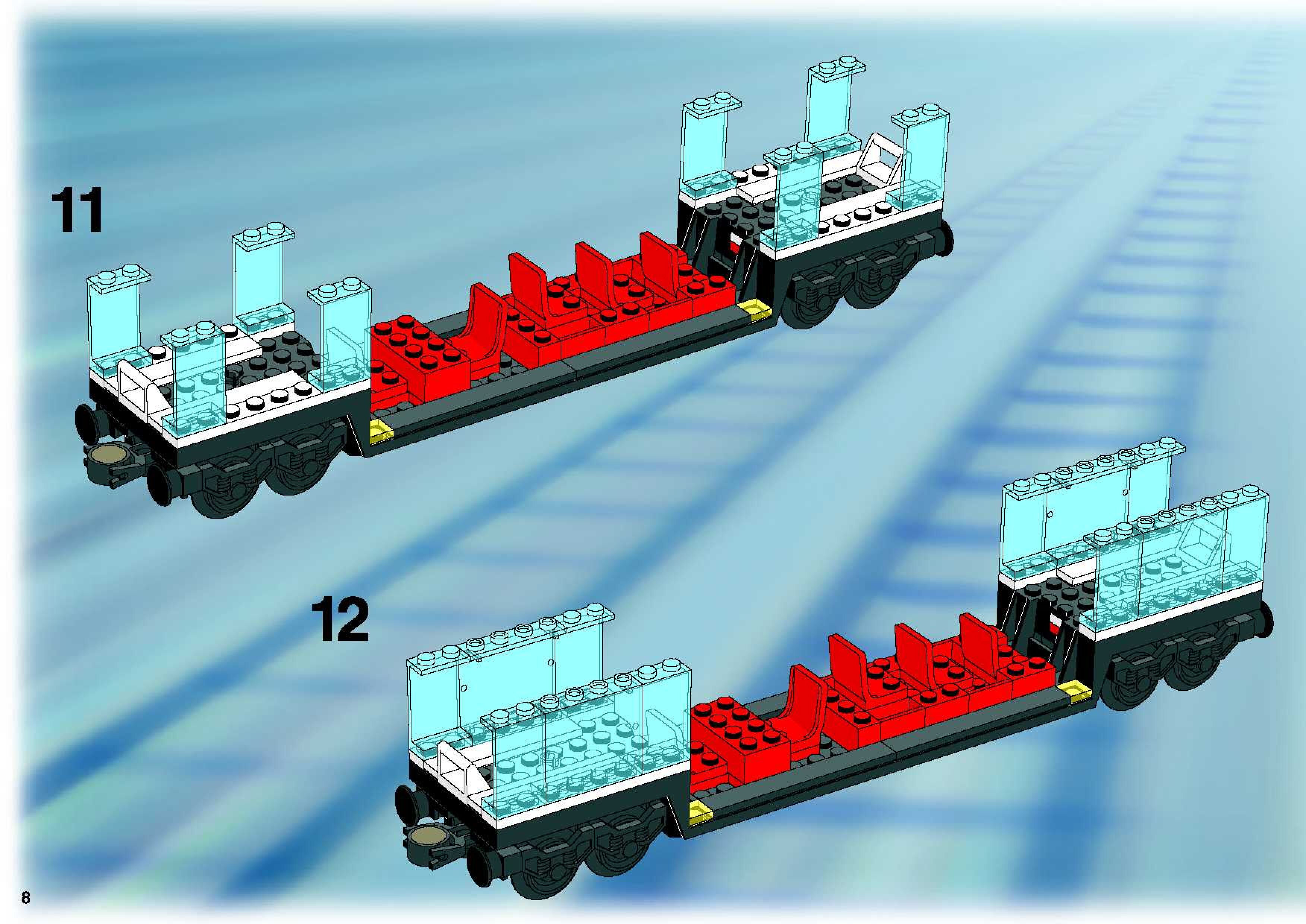 11

12

8