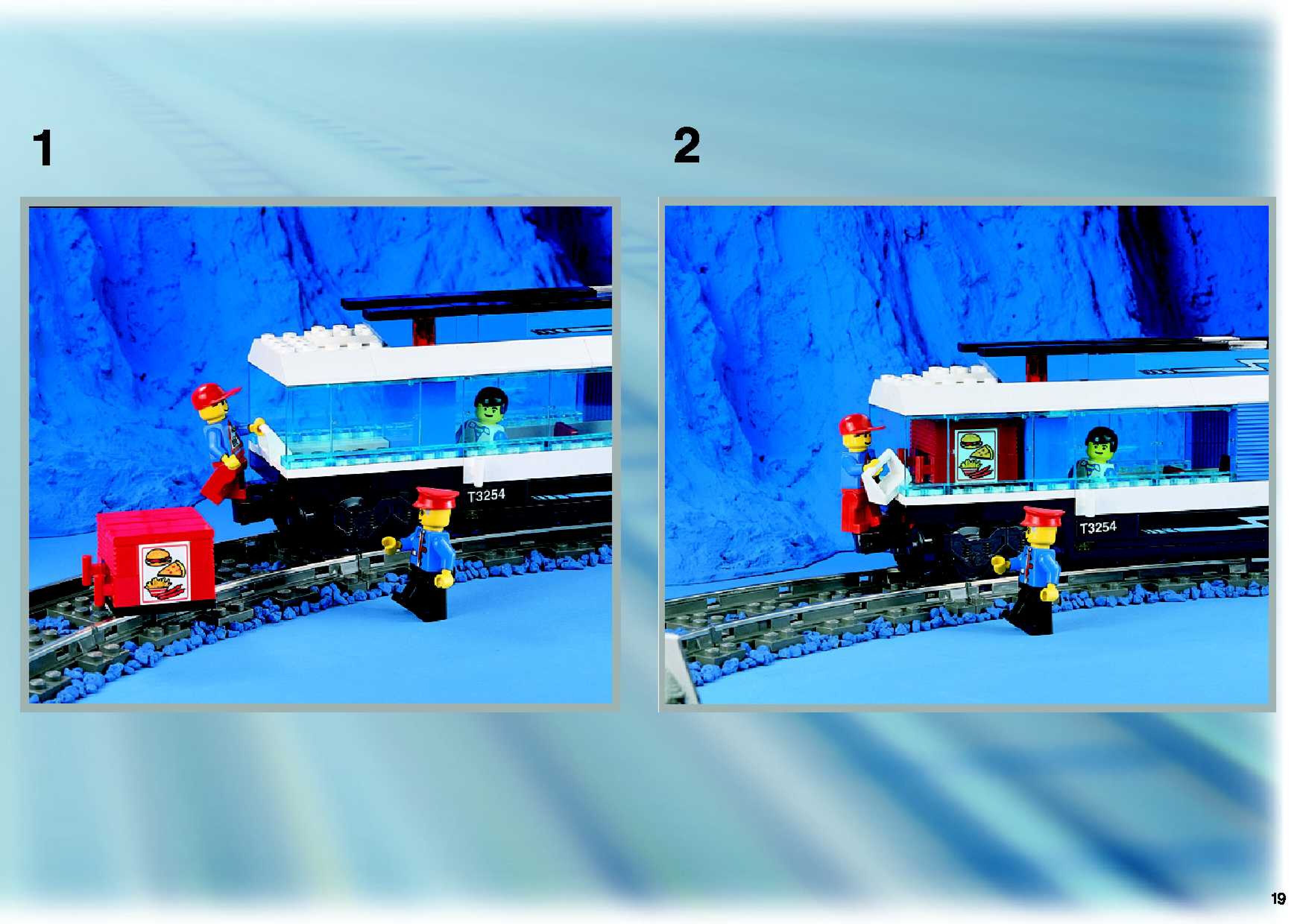 1

T3254

2

T3254

19