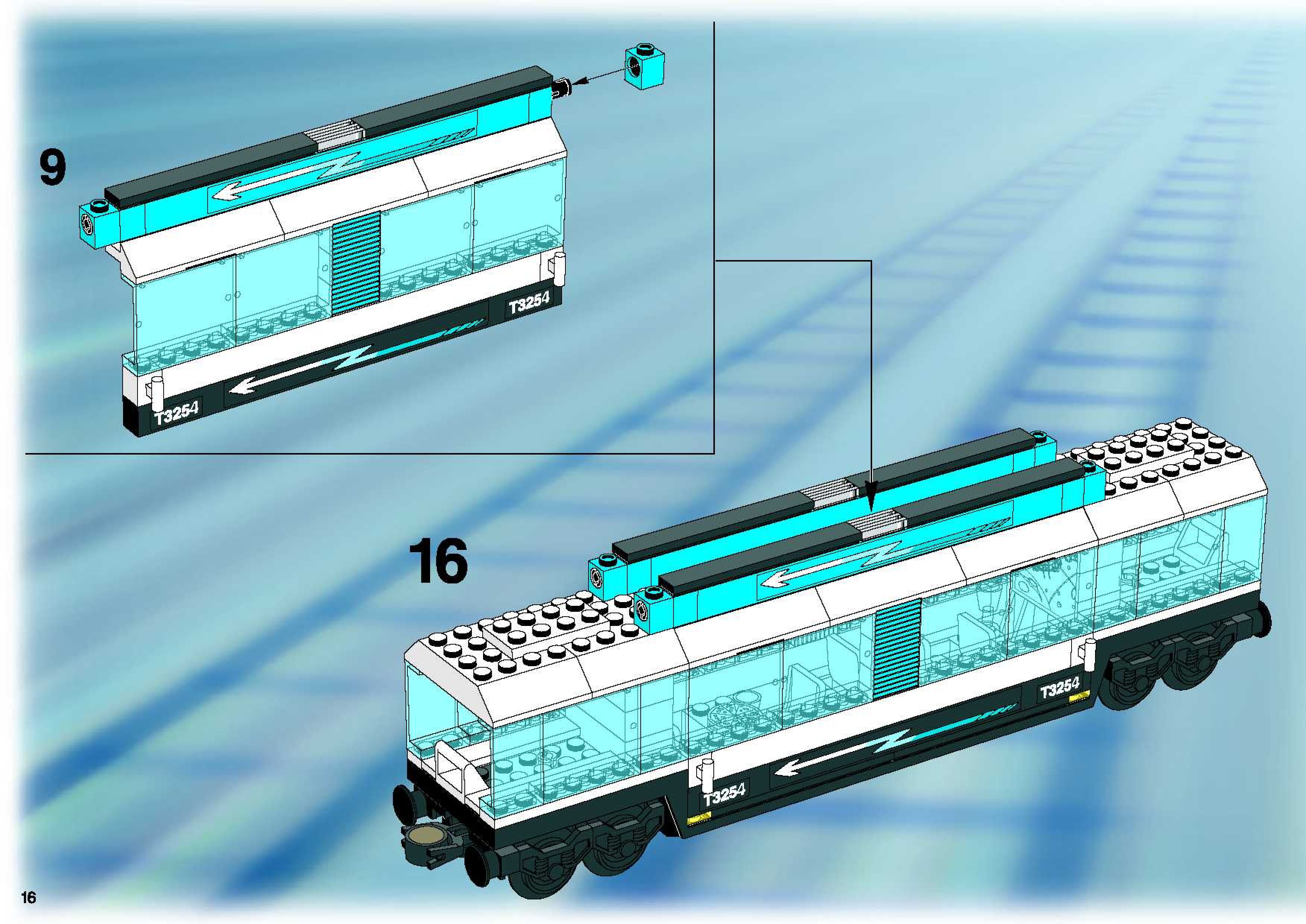 9

T3254

T3254

16

T3254

T3254

16