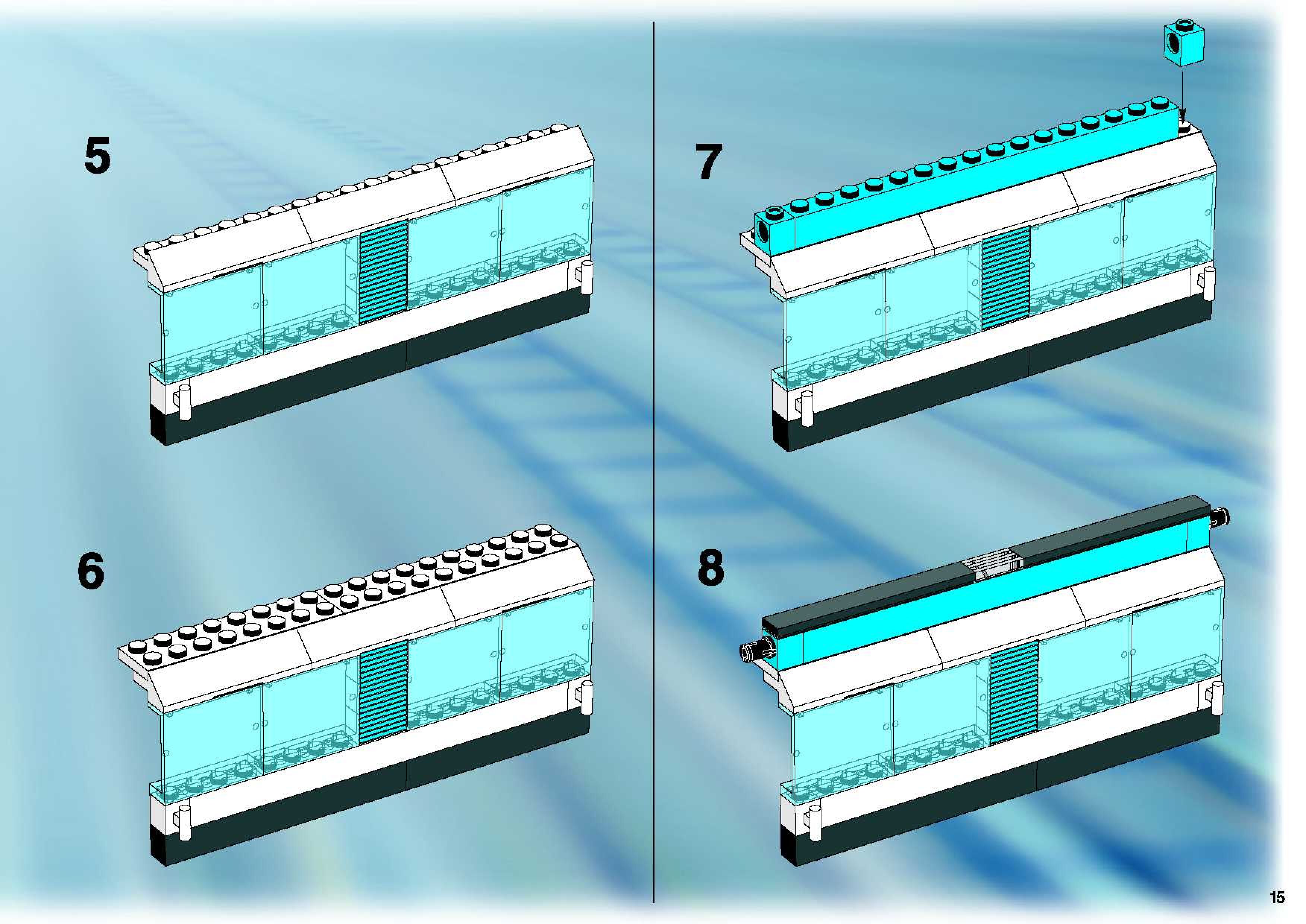 5

6

7

8

15