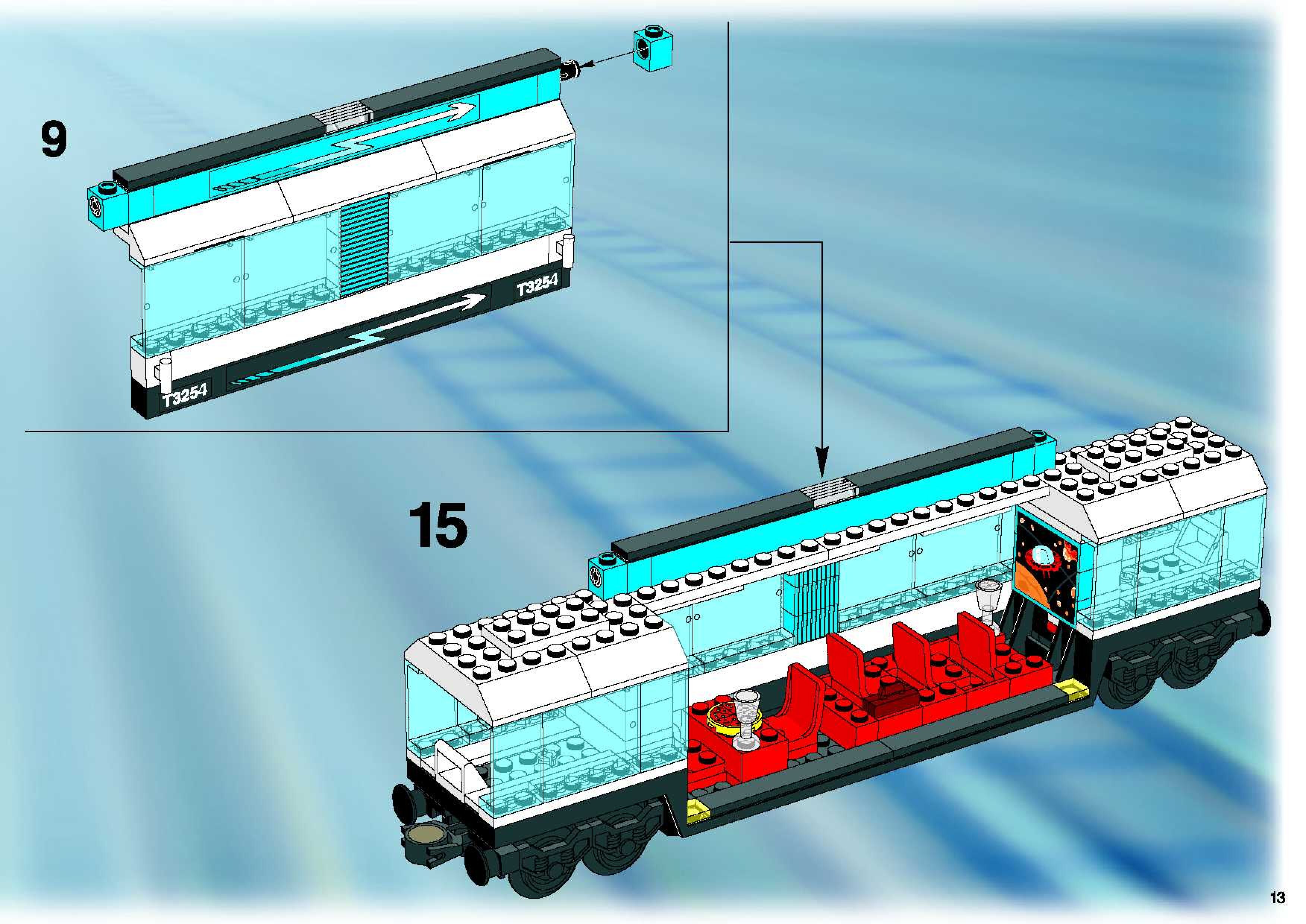 9

T3254

T3254

15

13