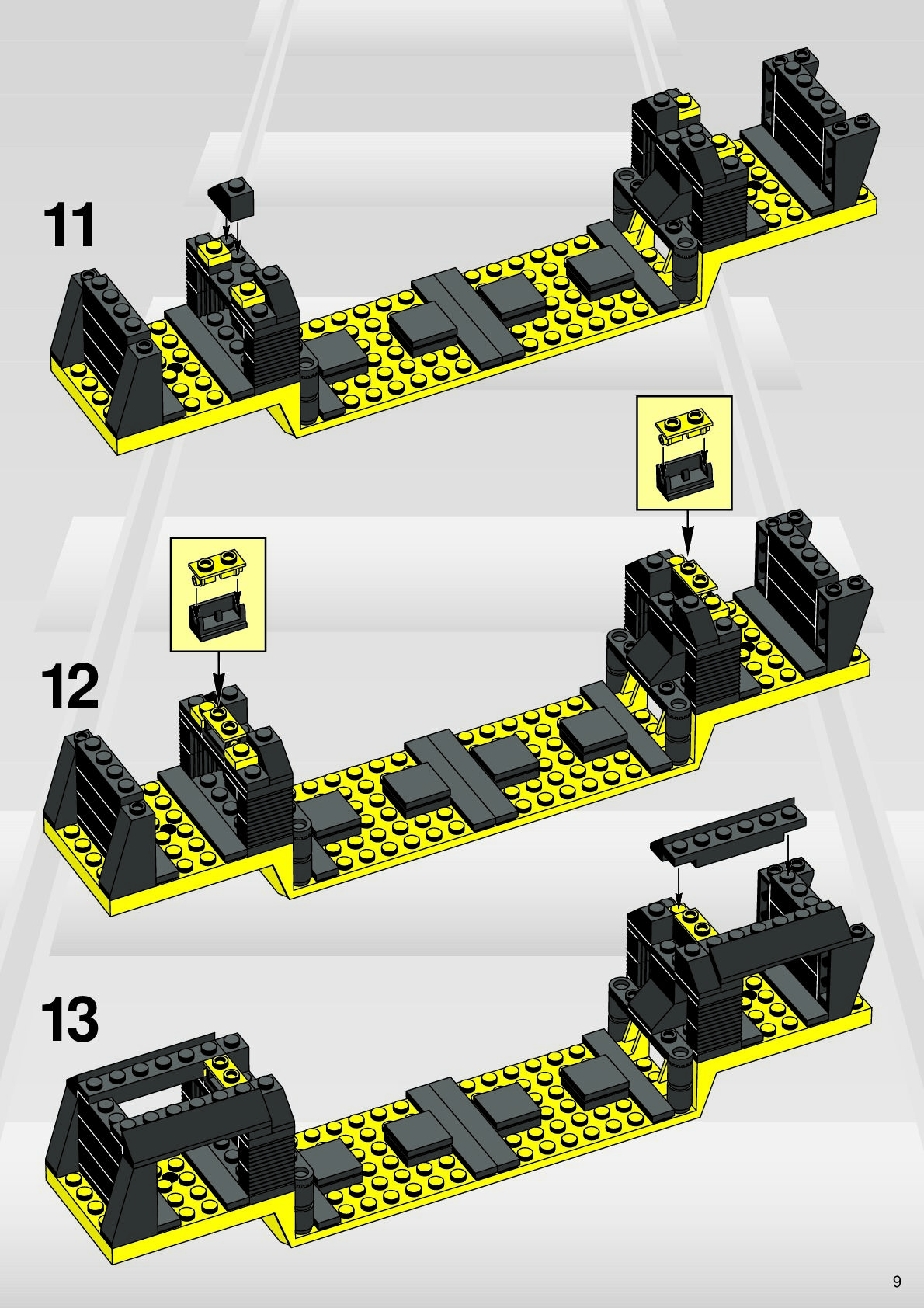 11

12

13

9