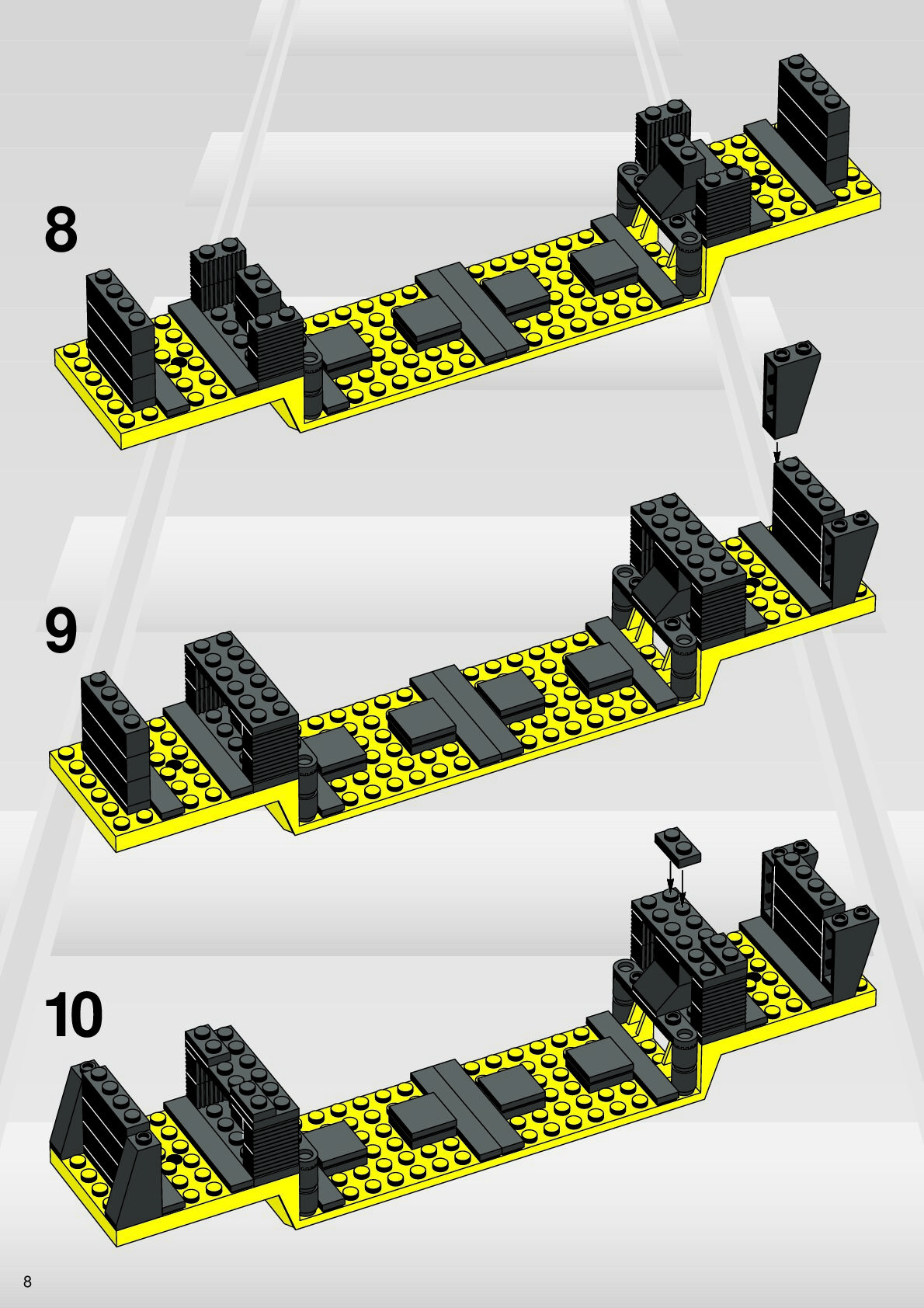 8

9

10

8