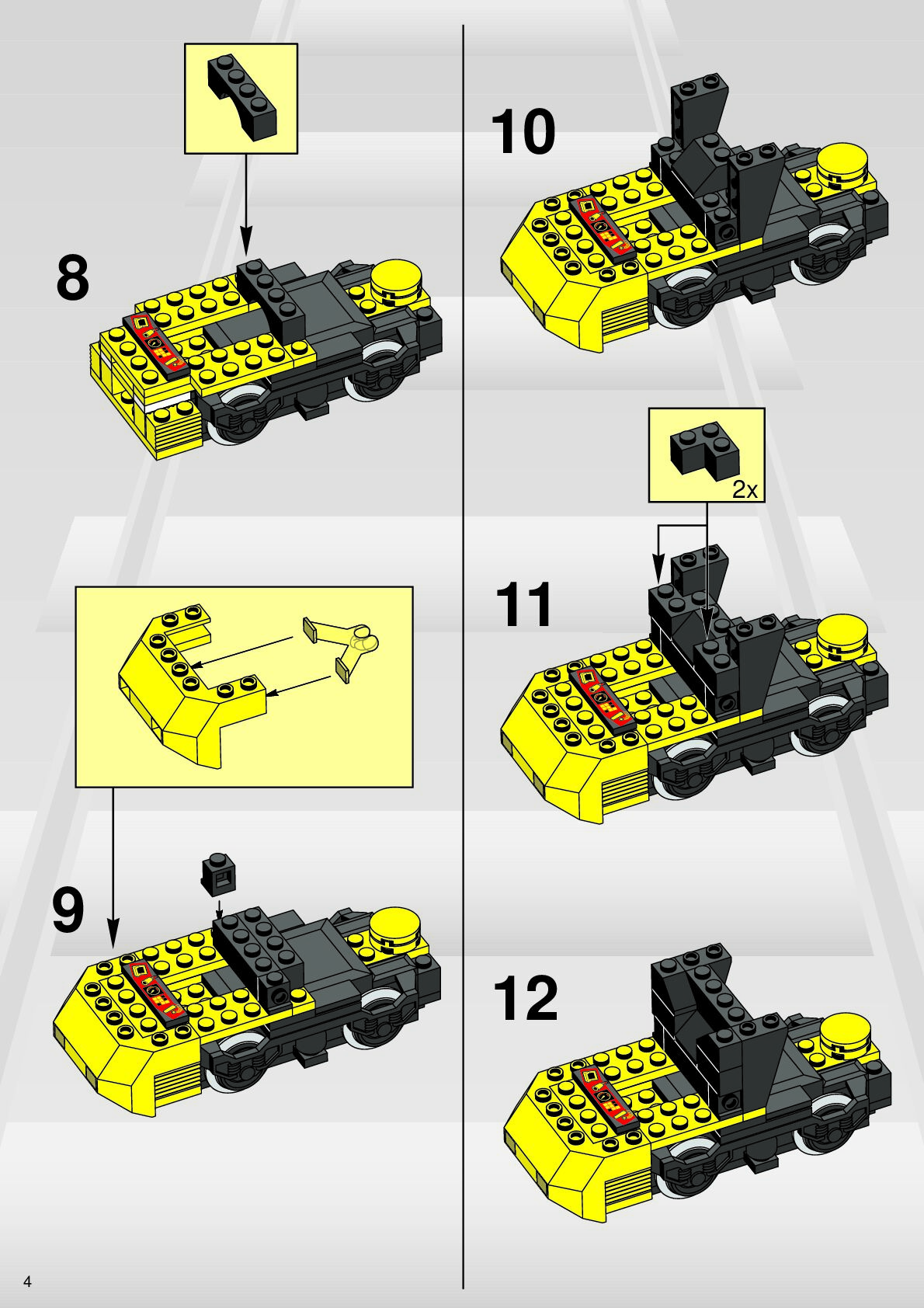 8

9

10

2x

11

12

4