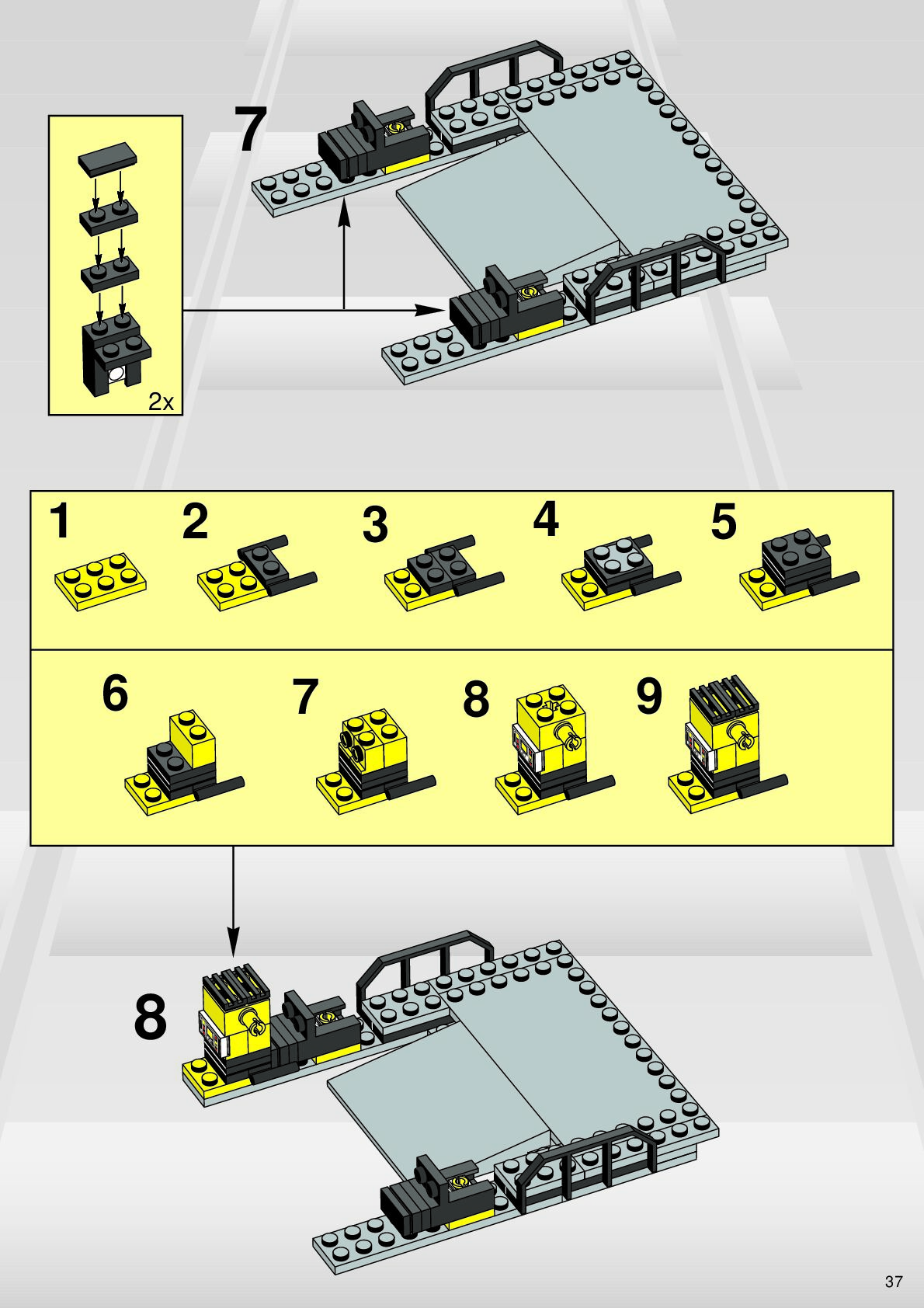 7

2x

1
2
3
4
5

6
7
8
9

8

37