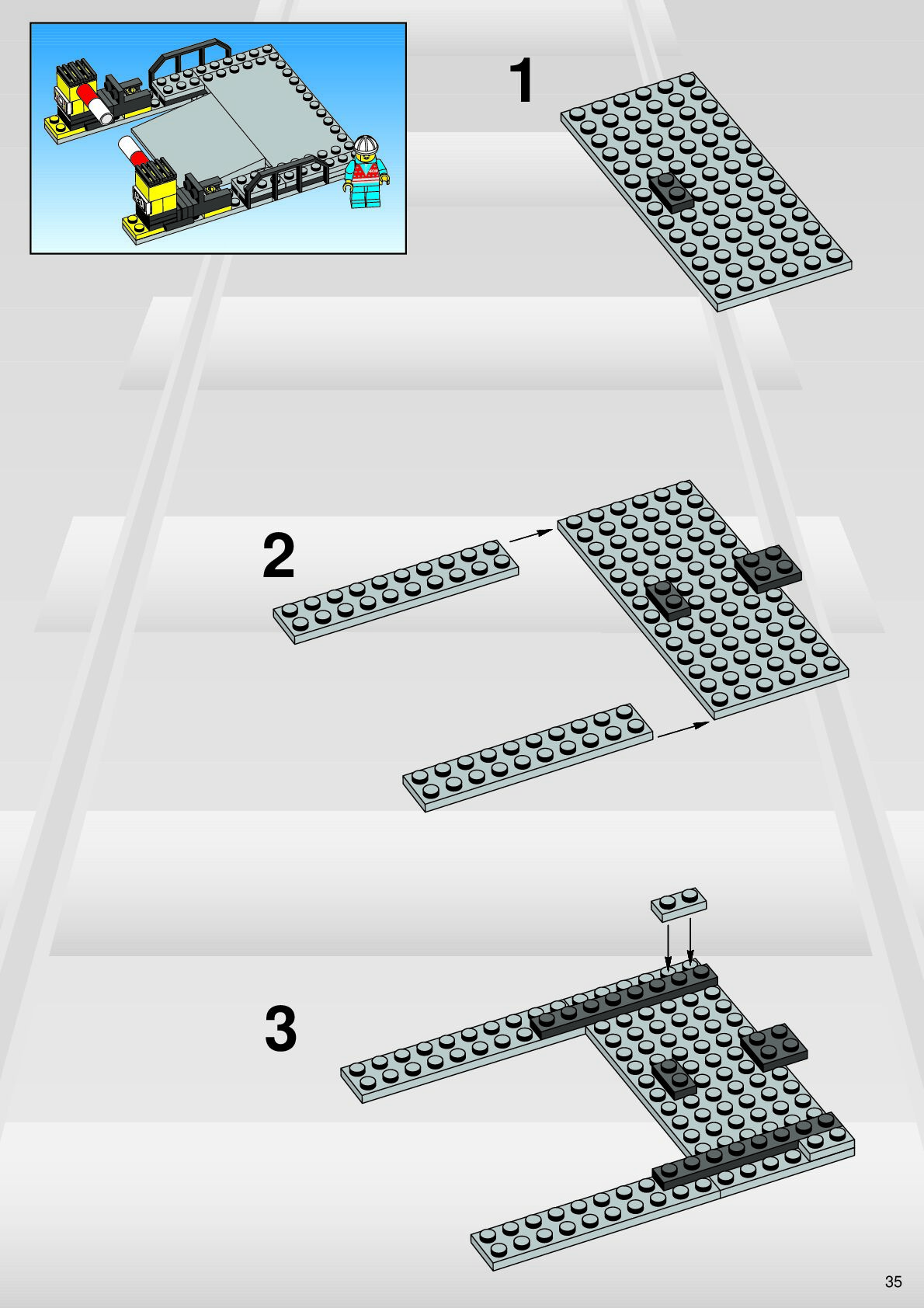 1

2

3

35