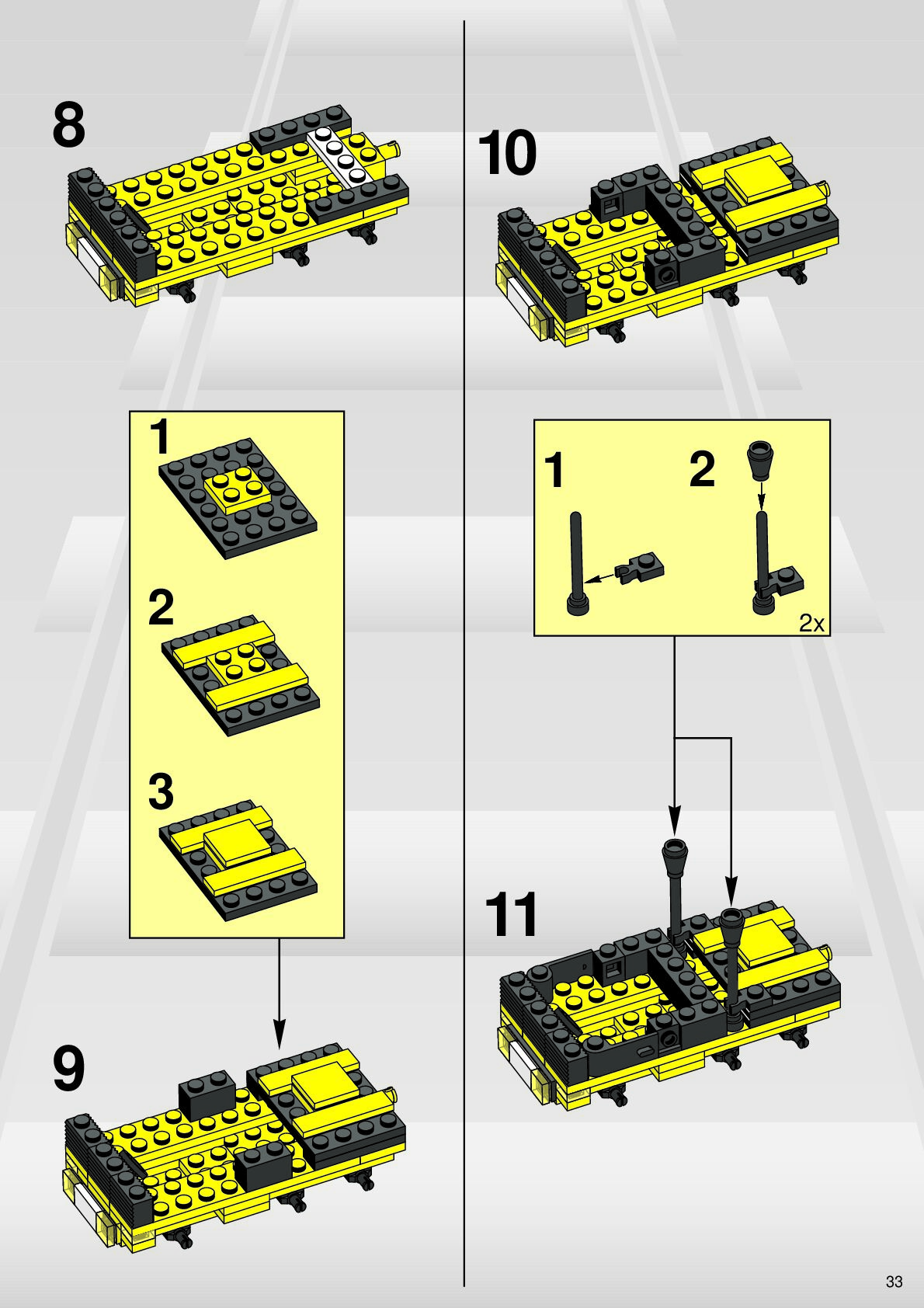 8

1

2

3

9

10

1

2

2x

11

33