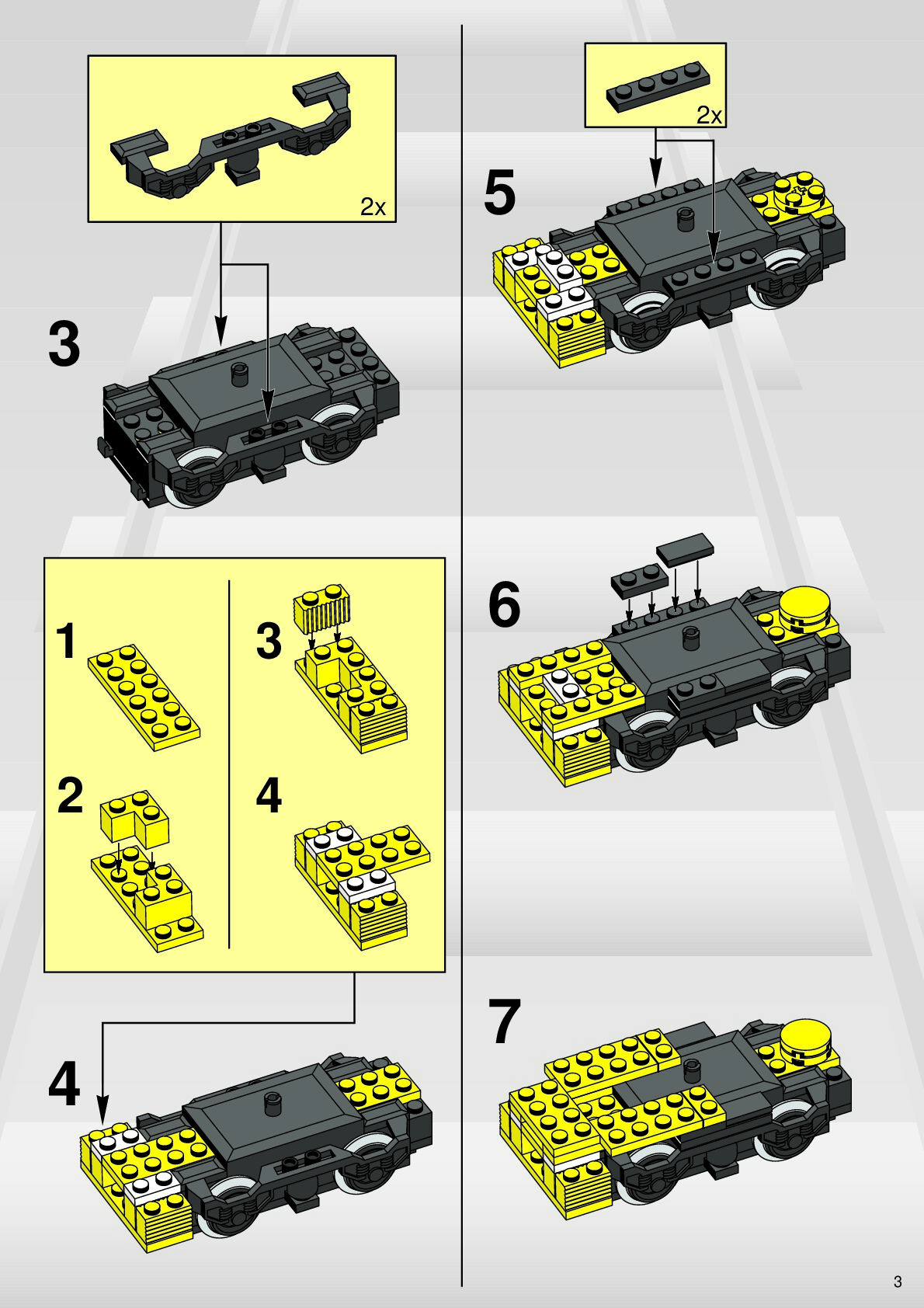 2x

3

1

2

3

4

4

2x

5

6

7

3