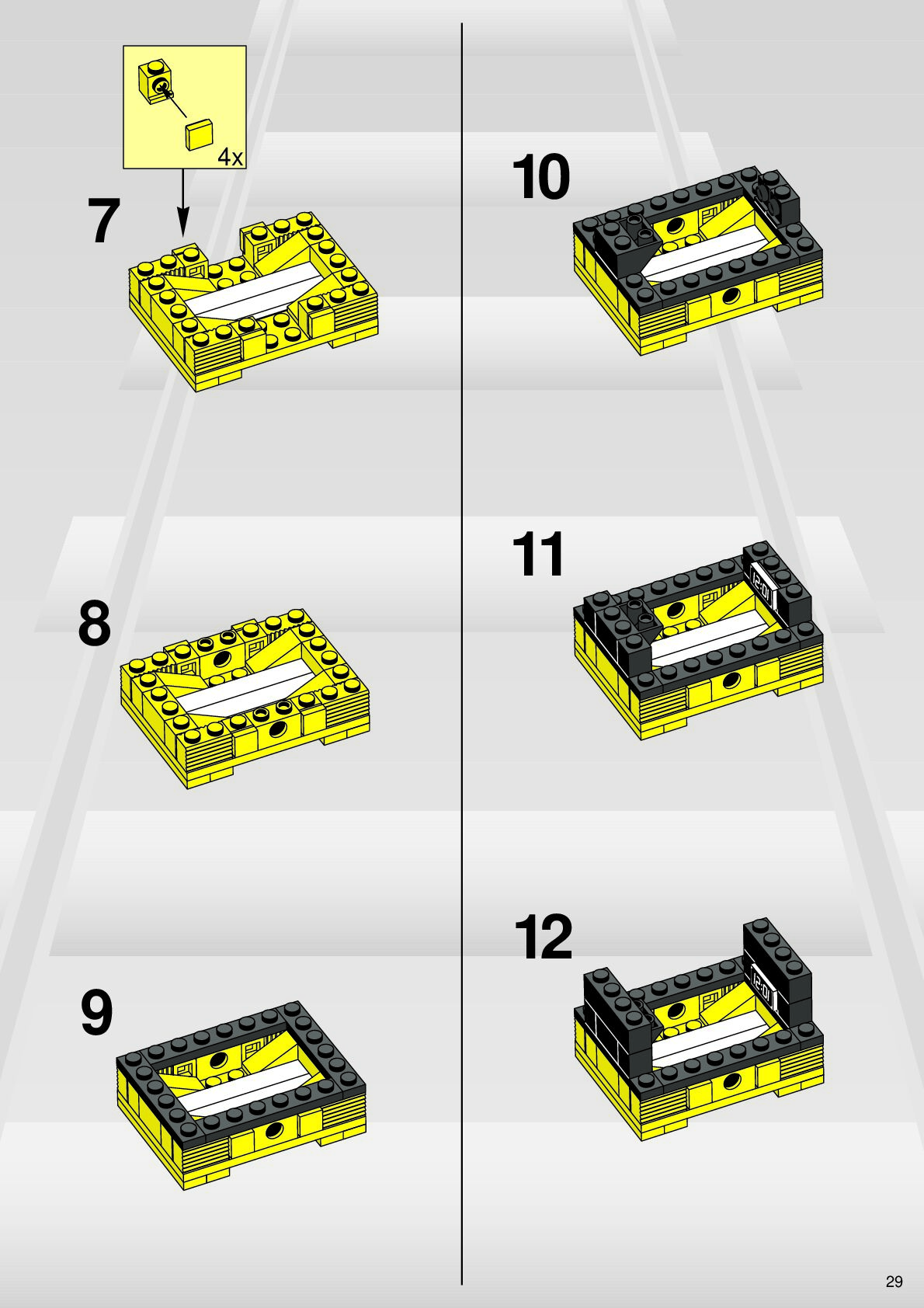 4x

7

8

9

10

11

12:01

12

12:01

29