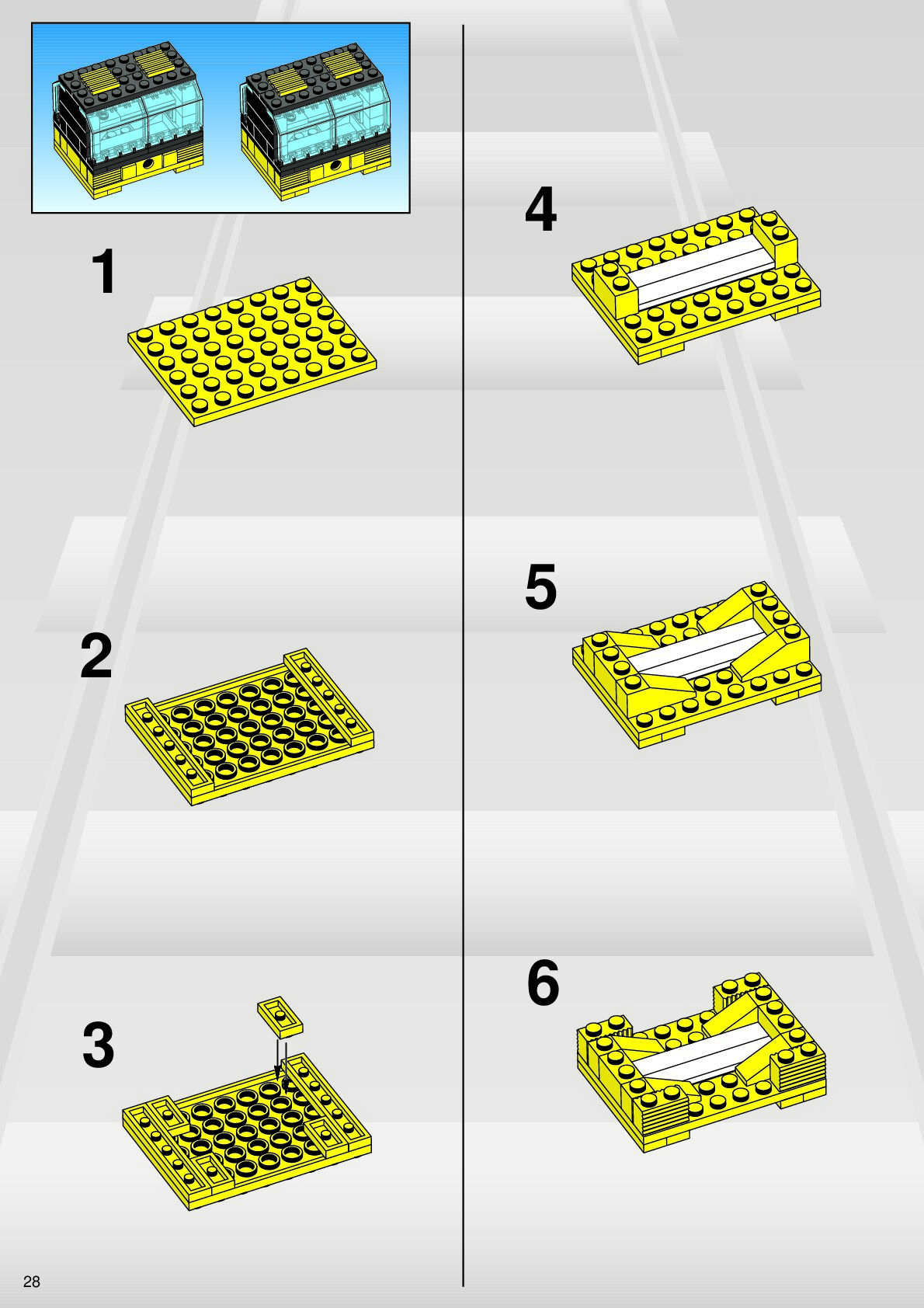 1

2

3

4

5

6

28