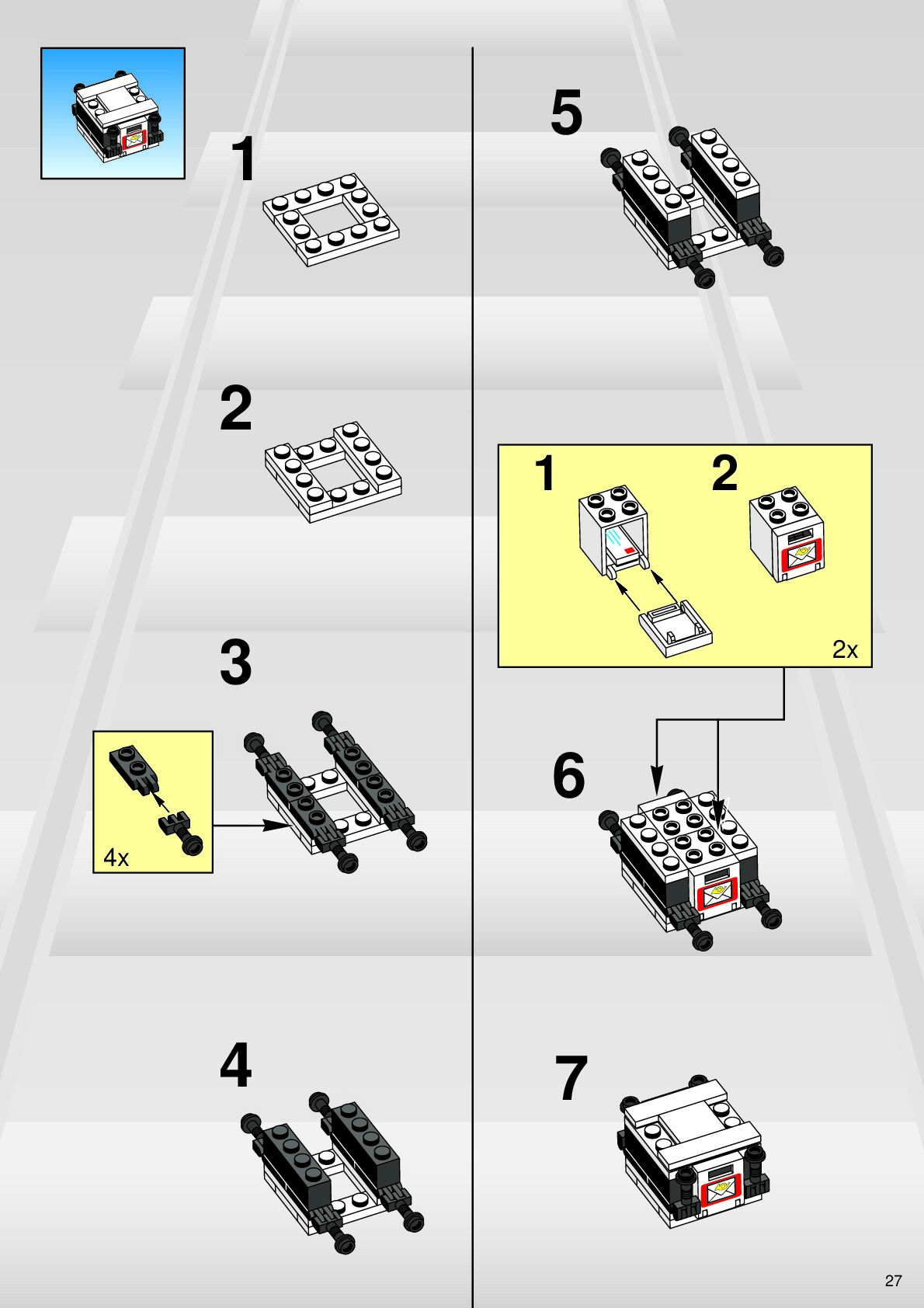 1

2

3

4x

4

5

1

2

2x

6

7

27