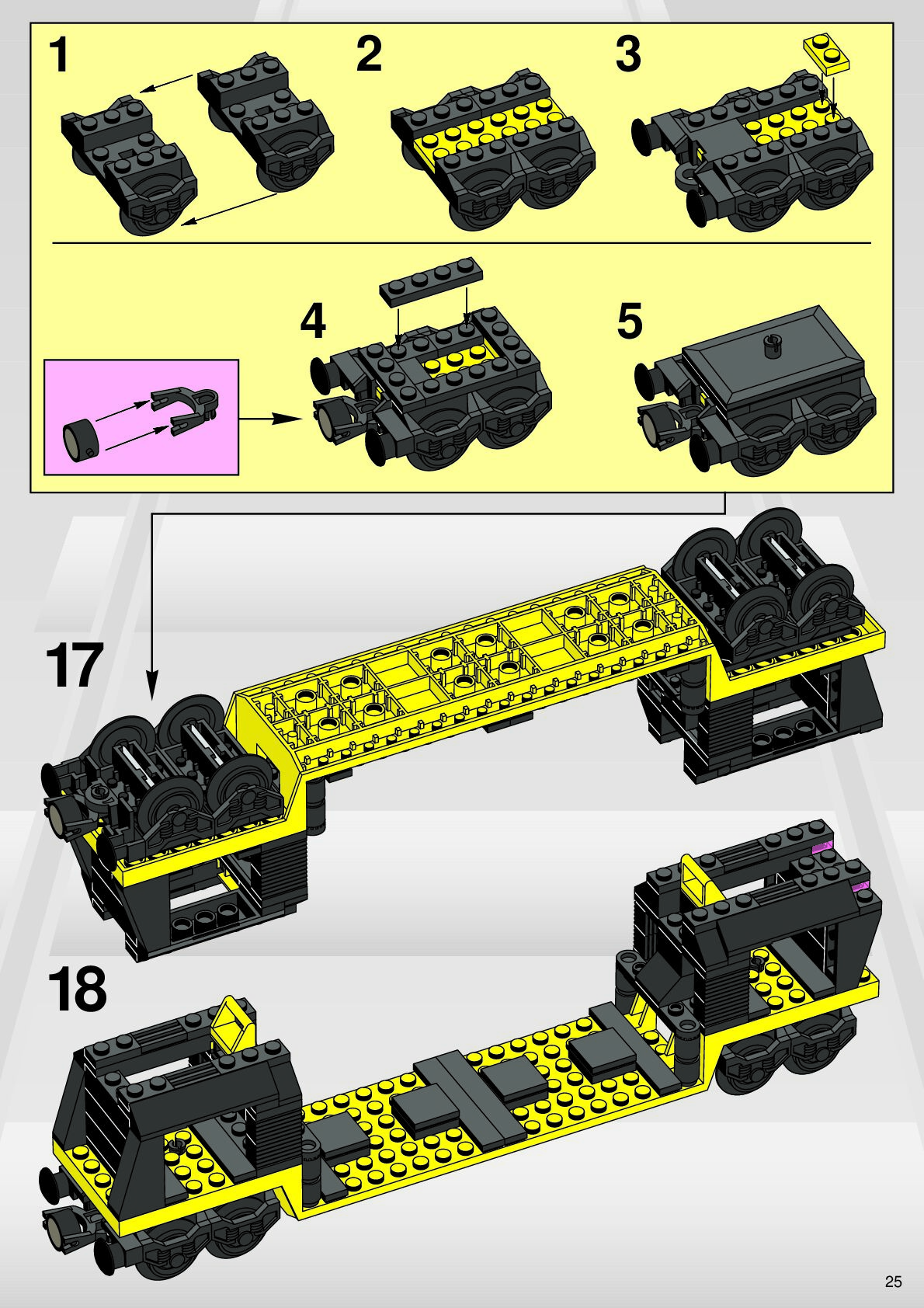 1
2
3
4
5
17
18
25