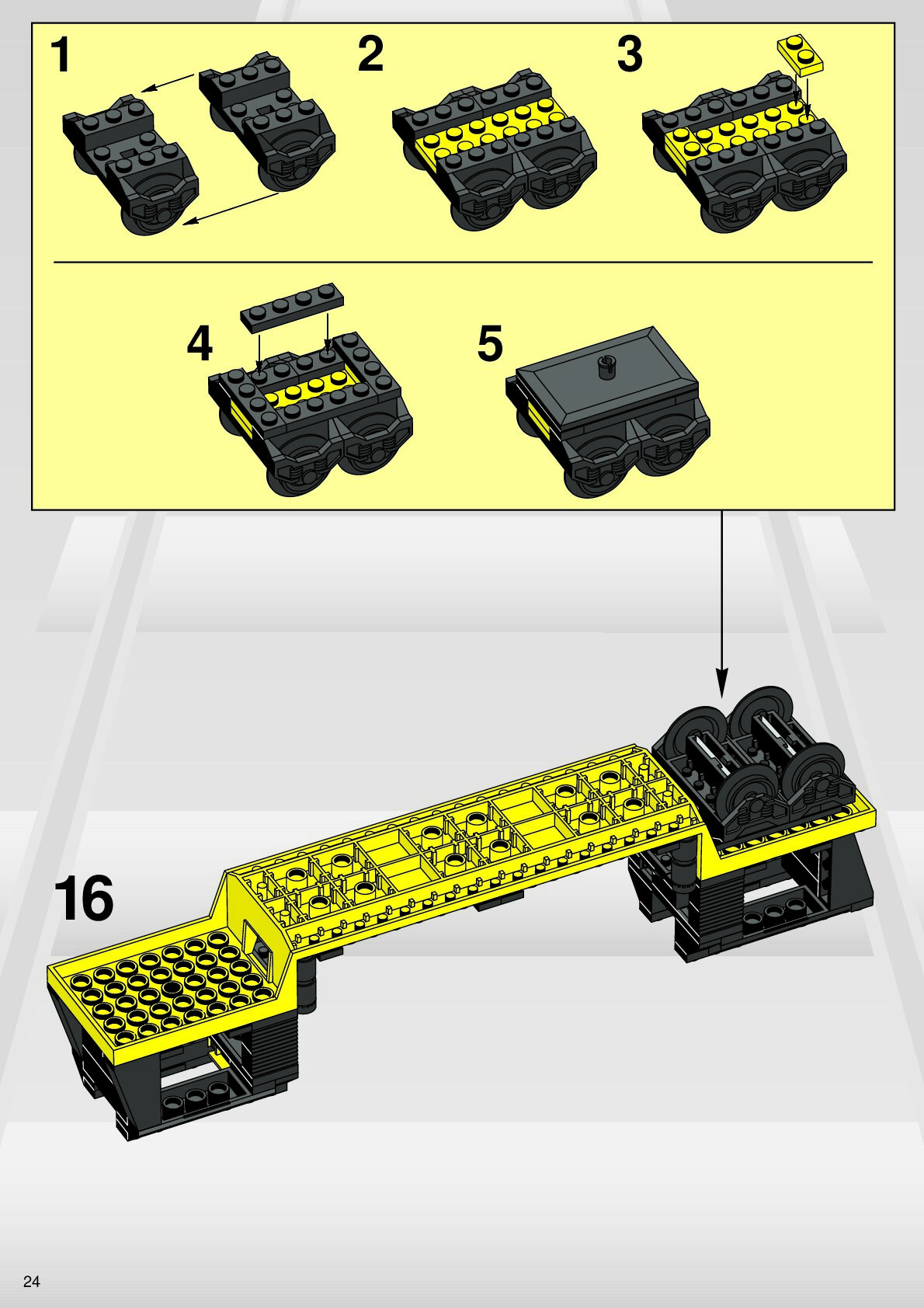 1

2

3

4

5

16

24