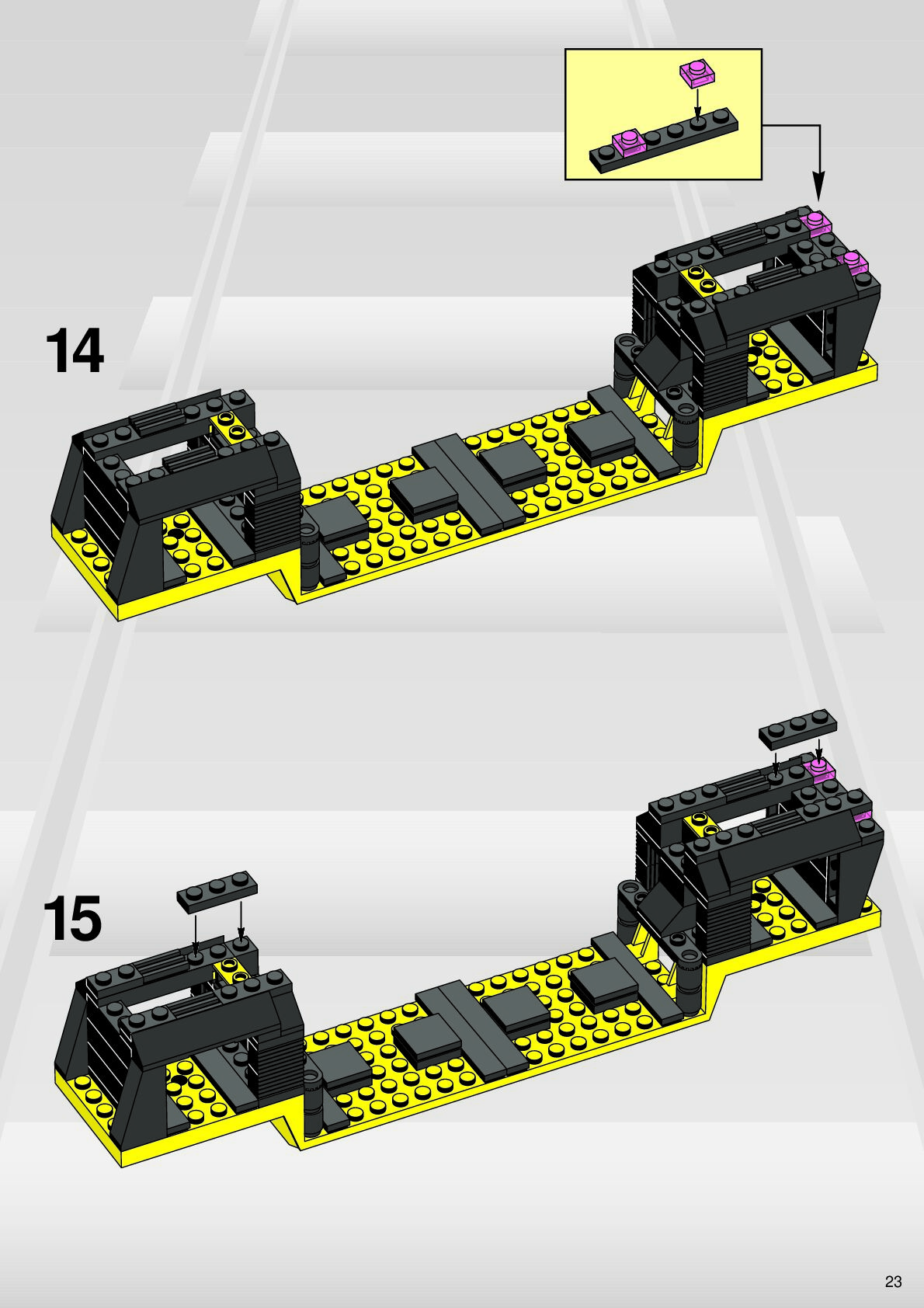 14

15

23