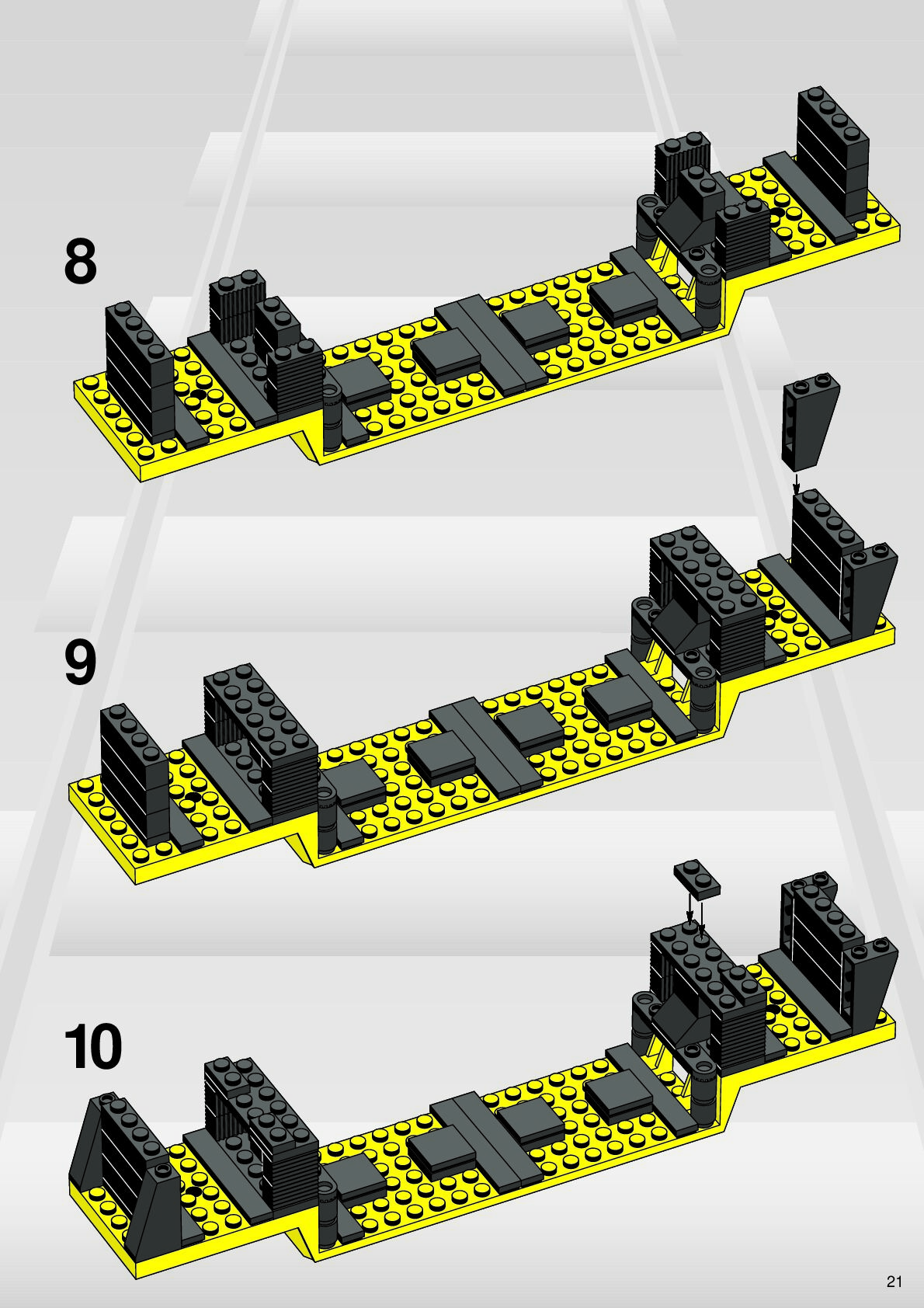 8

9

10

21