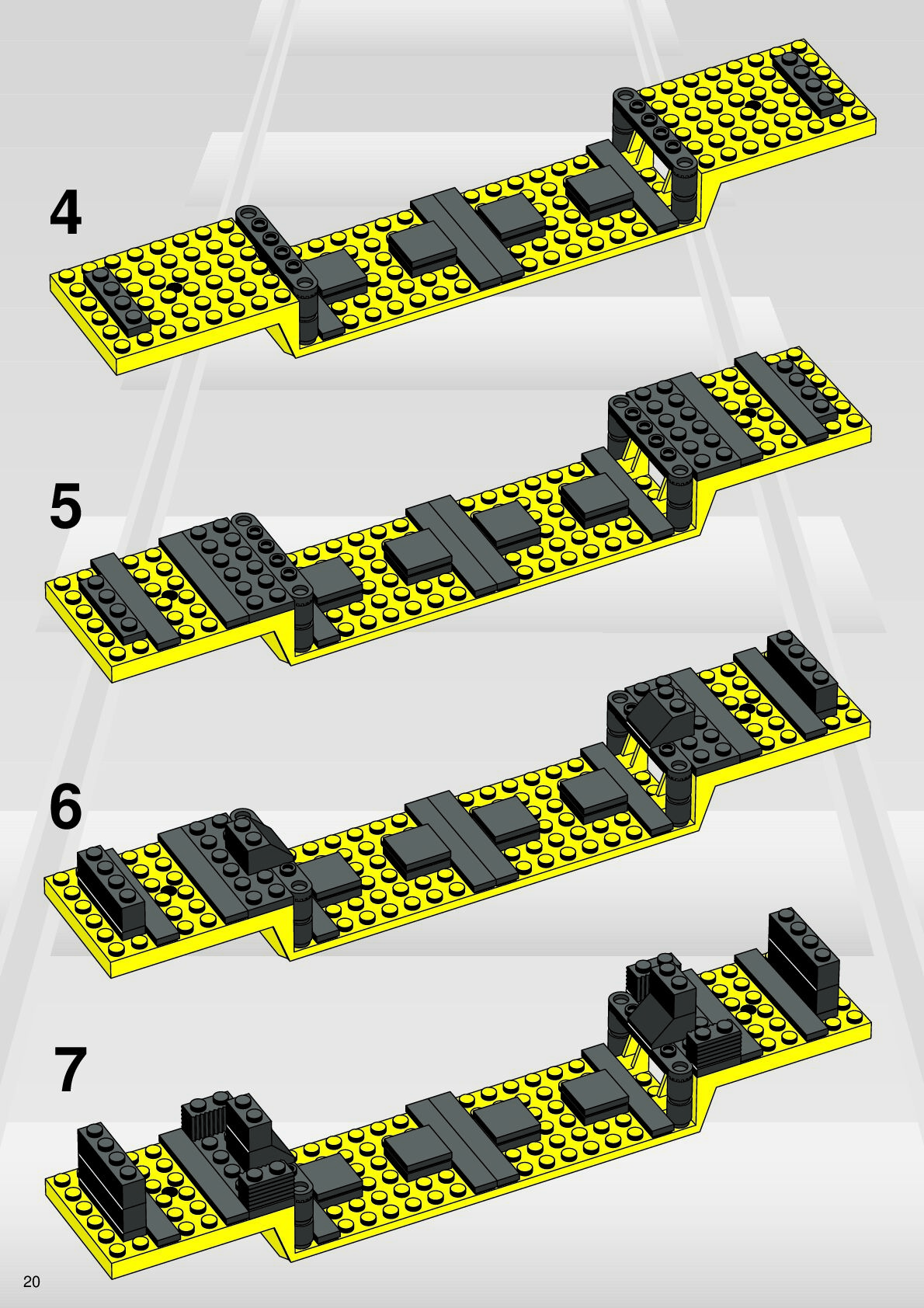 4

5

6

7

20