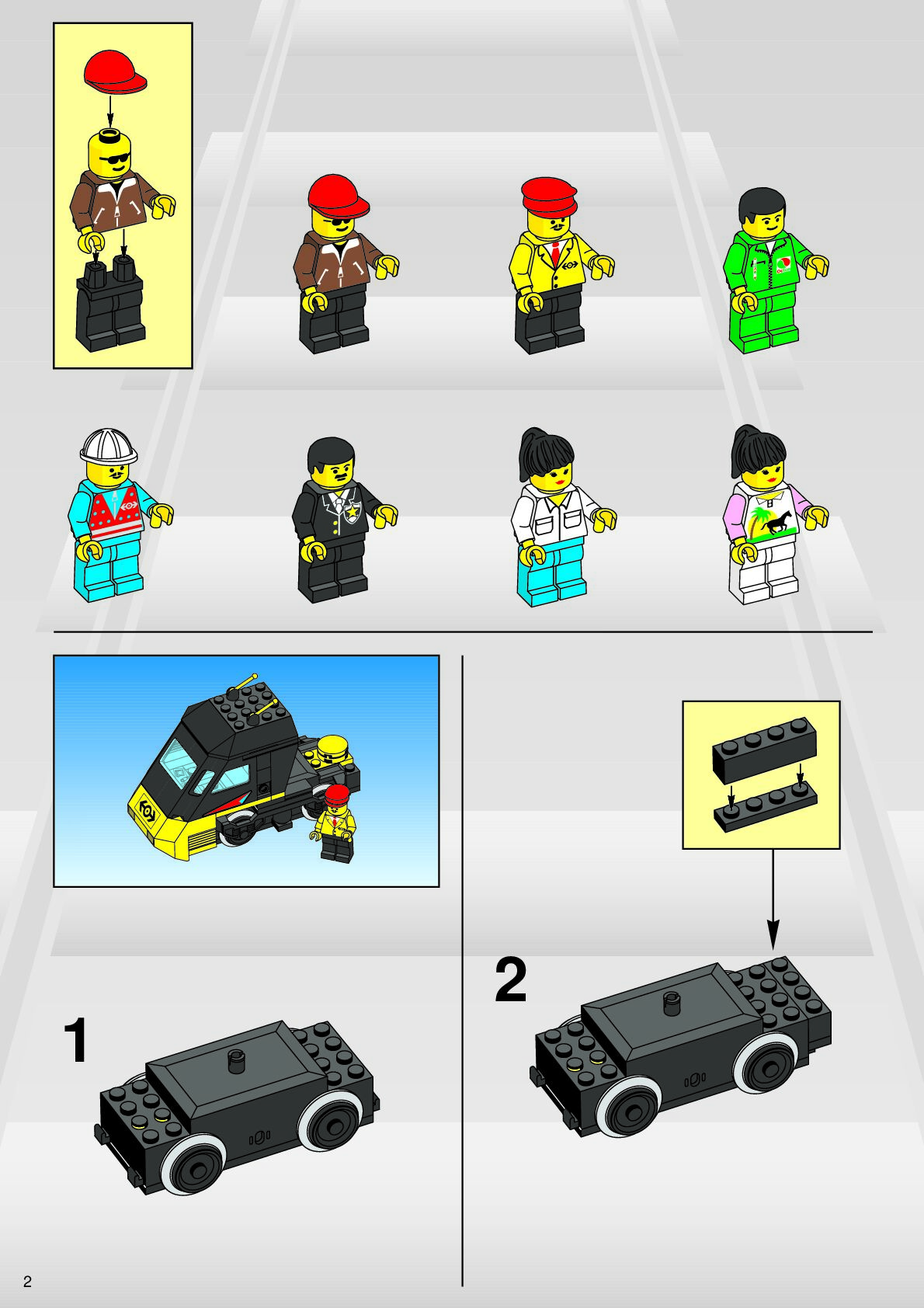 1

2

2