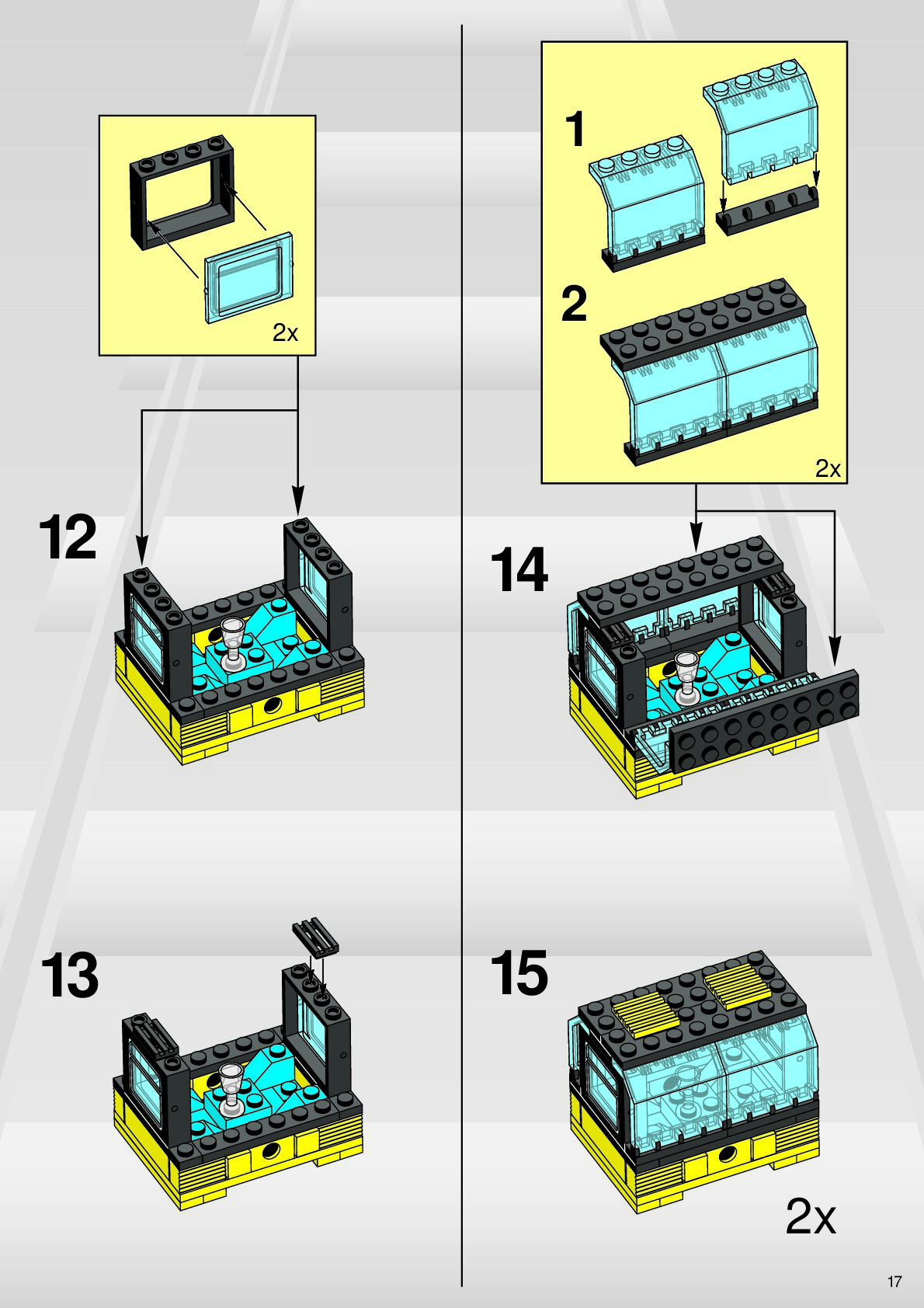 2x

12

13

1

2

2x

14

15

2x

17