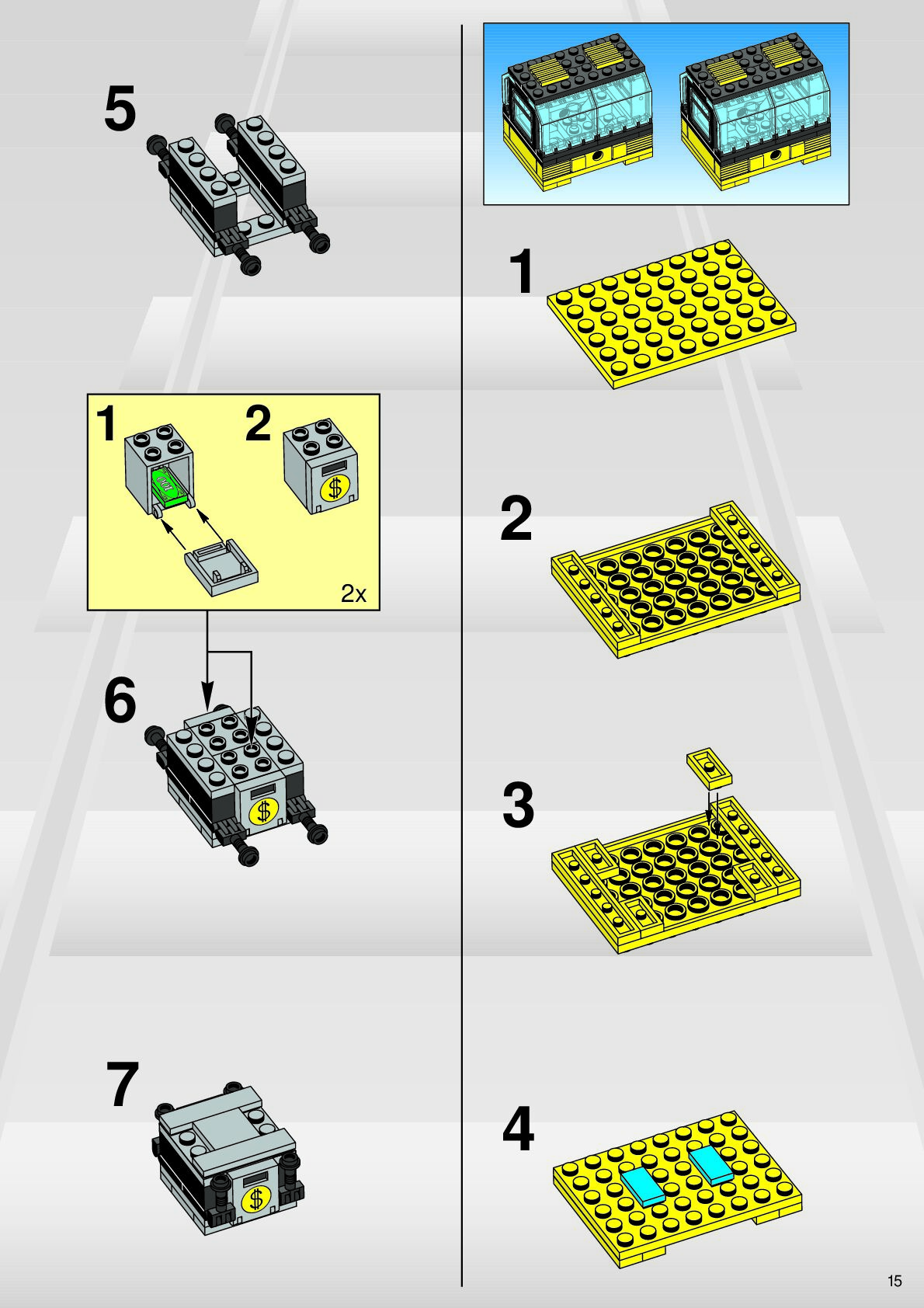 5

1 2

100

$

2x

6

$

7

$

1

2

3

4

15