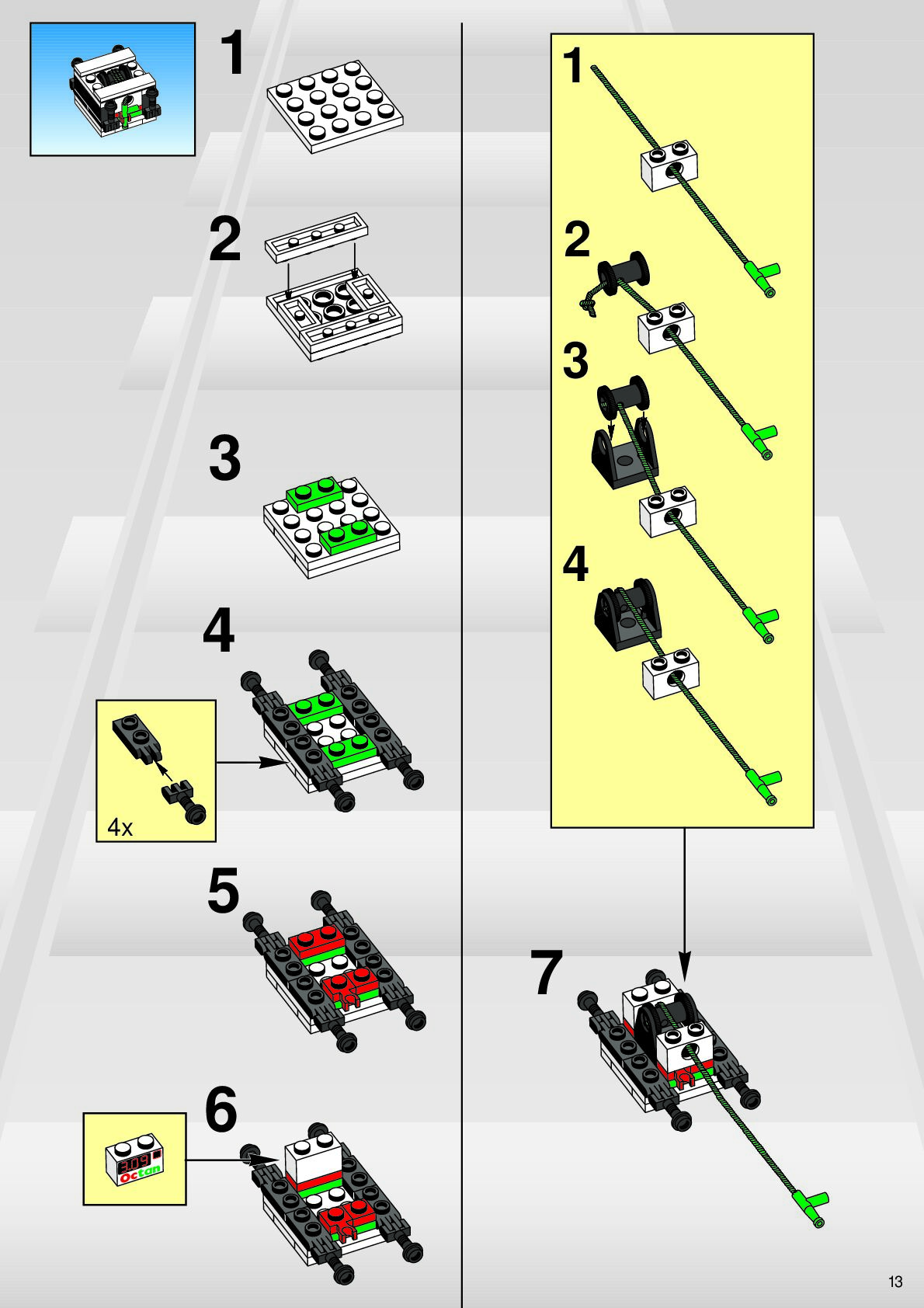 1

2

3

4

4x

5

6

3.09
Octan

1

2

3

4

7

13