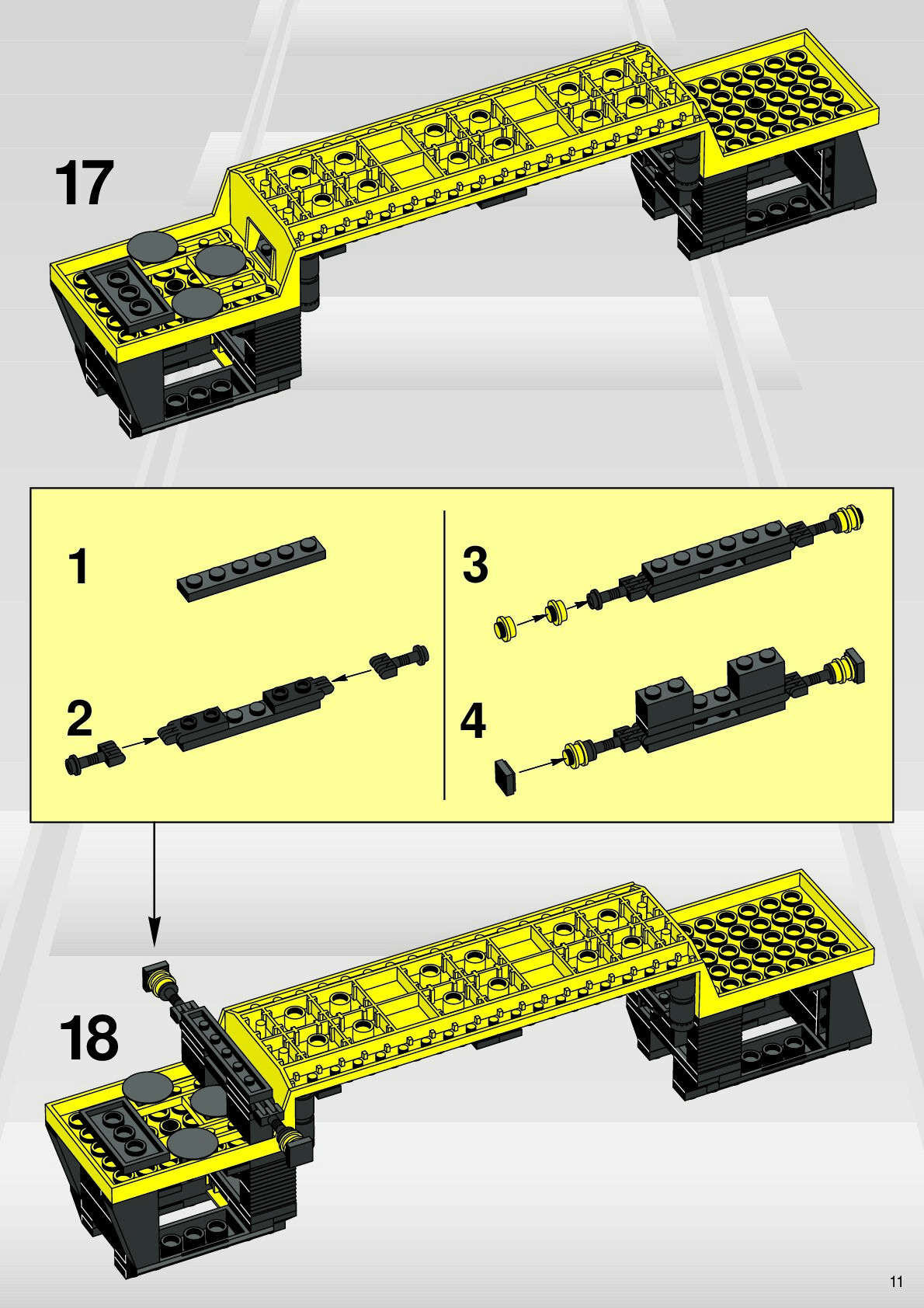 17

1

2

3

4

18

11