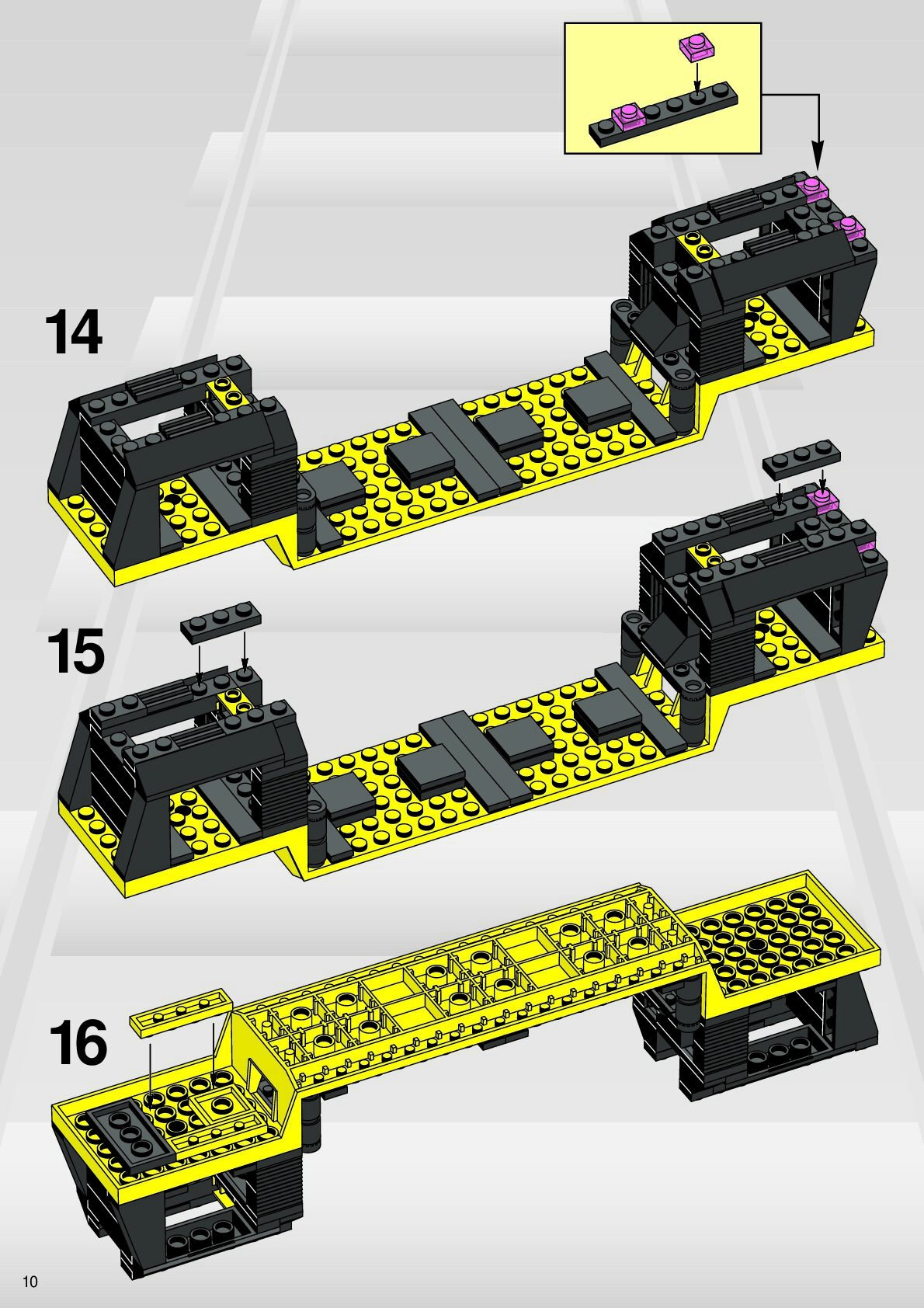 14

15

16

10