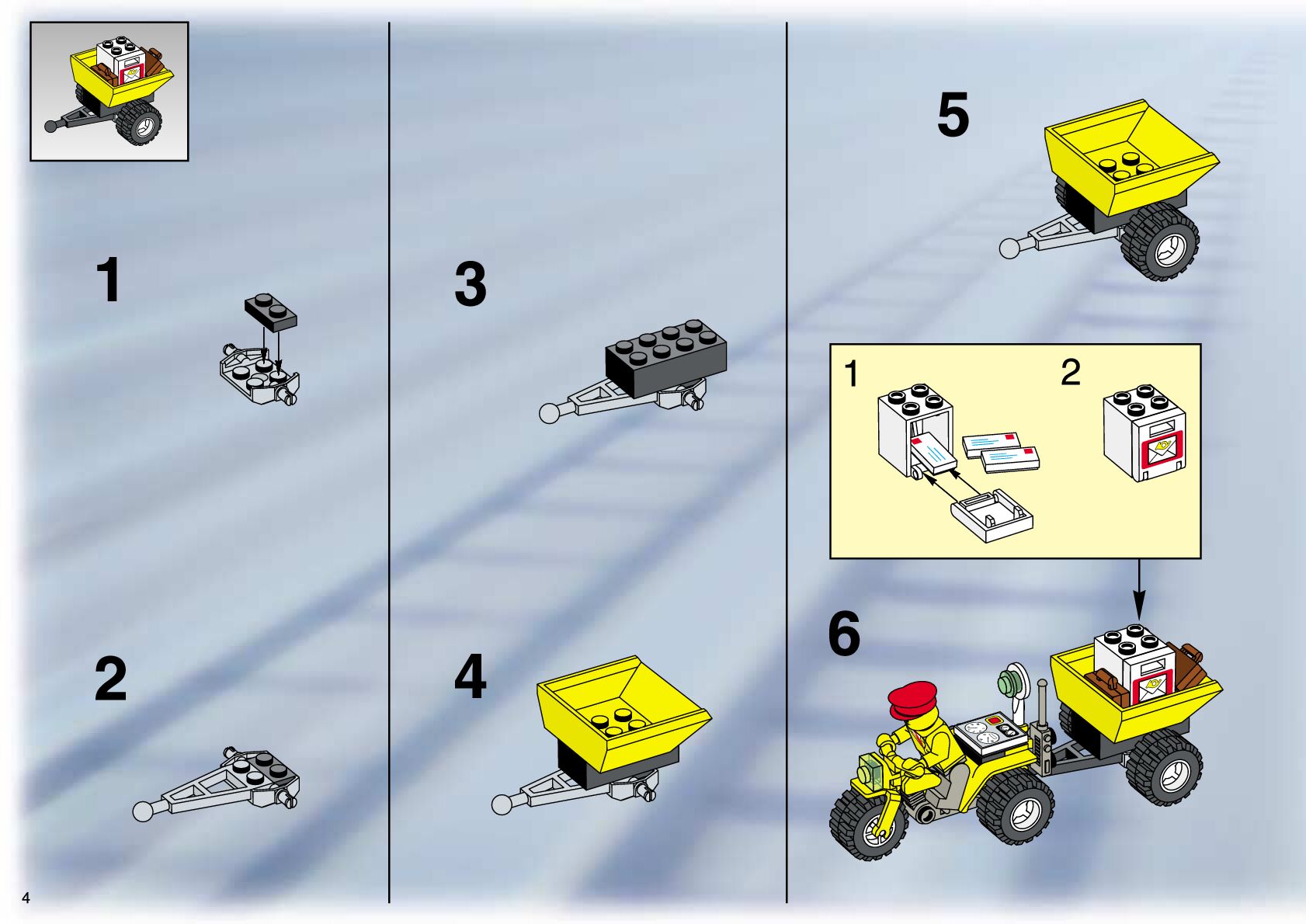 1

2

3

4

5

1

2

6

4