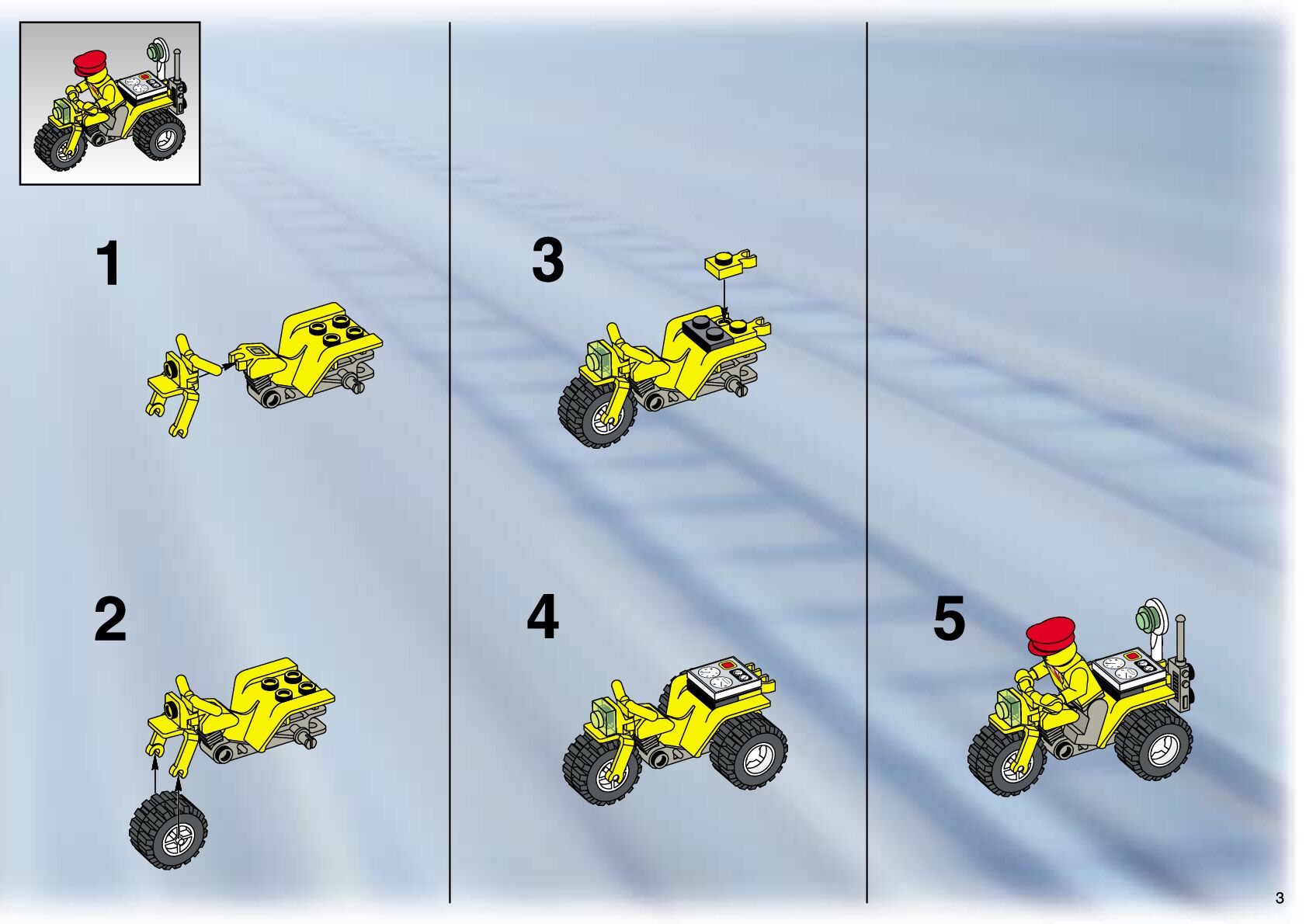 1

2

3

4

5

3